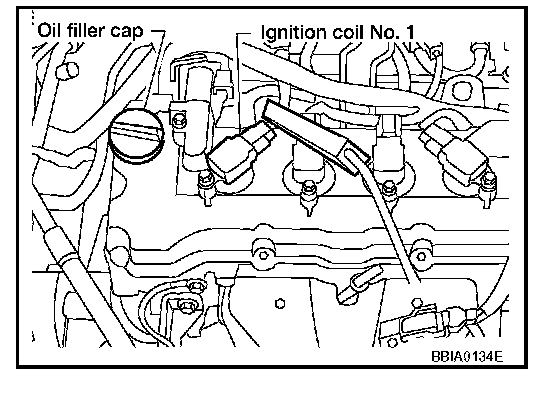 Oil filler cap
Ignition coil No. 1
BBIA0134E