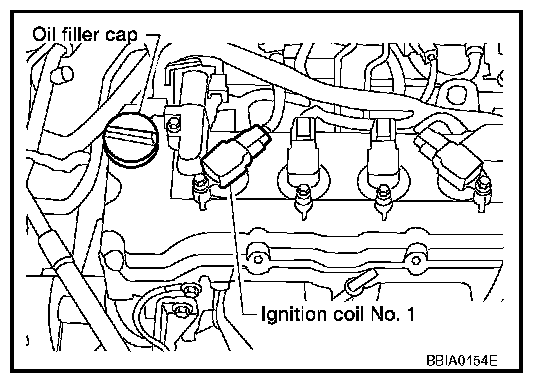 Oil filler cap

Ignition coil No. 1

BBIA0154E