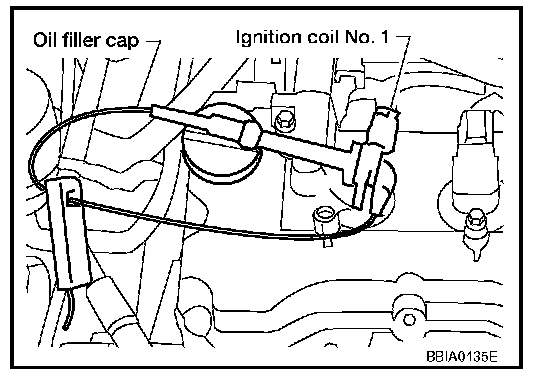 Oil filler cap

Ignition coil No. 1

BBIA0135E