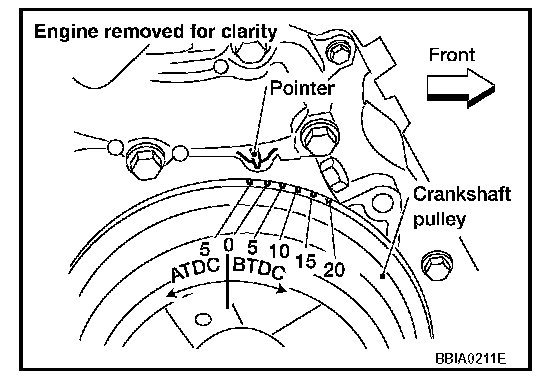 Engine removed for clarity

Front

Pointer

Crankshaft pulley

5 0 5 10 15 20

ATDC BTDC

BBIA0211E