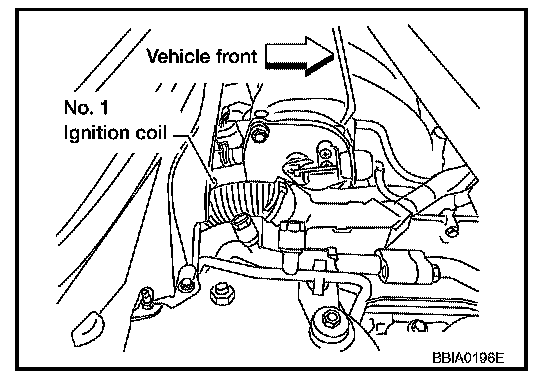 Vehicle front

No. 1
Ignition coil

BBIA0196E