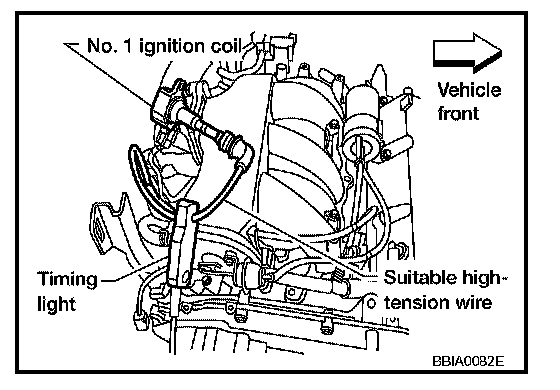 No. 1 ignition coil

Vehicle front

Timing light

Suitable high-tension wire

BBIA0082E