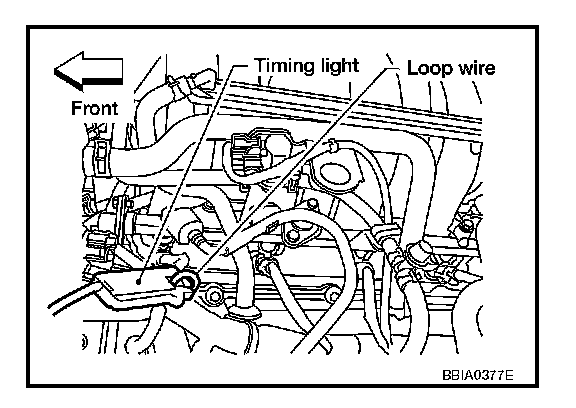 Front

Timing light

Loop wire

BBIA0377E