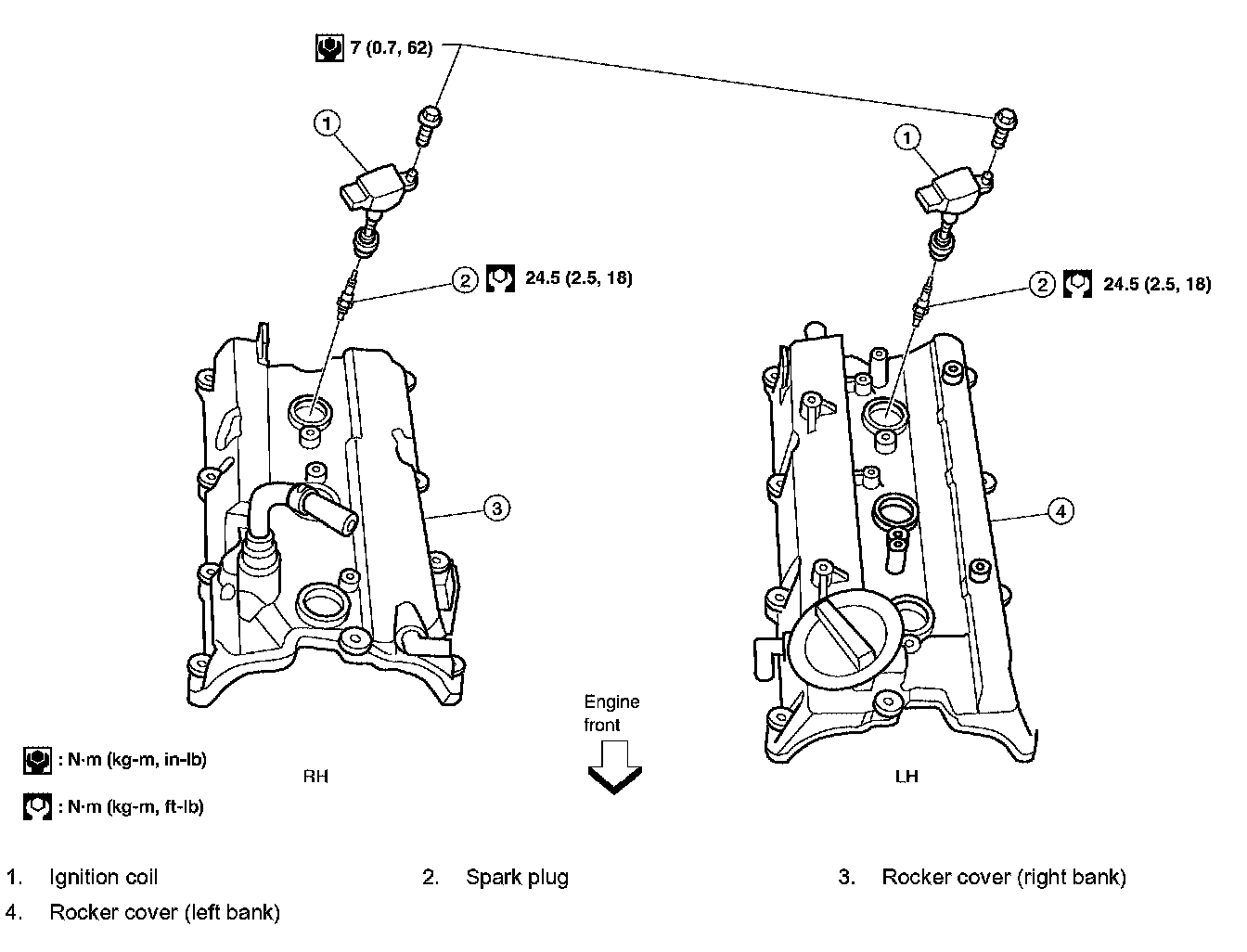 7 (0.7, 62)

1

1

2 24.5 (2.5, 18)

2 24.5 (2.5, 18)

3

4

Engine front

: N·m (kg-m, in-lb)

: N·m (kg-m, ft-lb)

RH

LH

1. Ignition coil
2. Spark plug
3. Rocker cover (right bank)
4. Rocker cover (left bank)