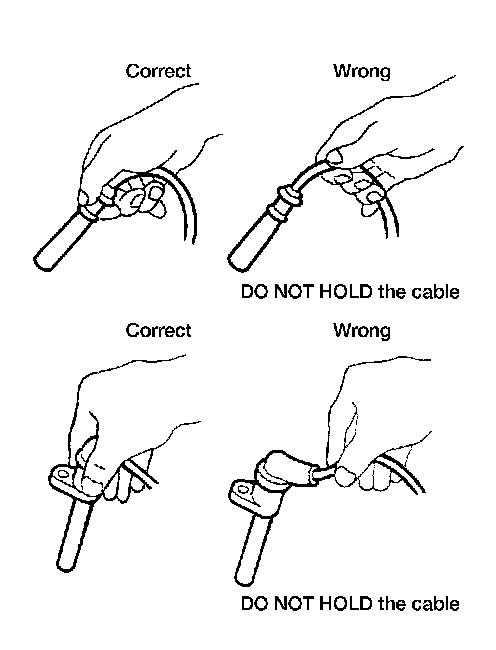 Correct

Wrong

DO NOT HOLD the cable

Correct

Wrong

DO NOT HOLD the cable