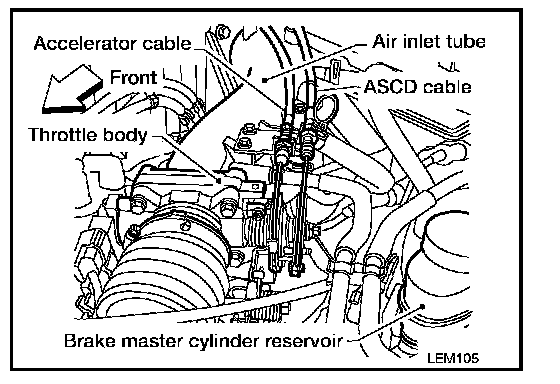 Accelerator cable
Air inlet tube
Front
ASCD cable
Throttle body
Brake master cylinder reservoir
LEM105