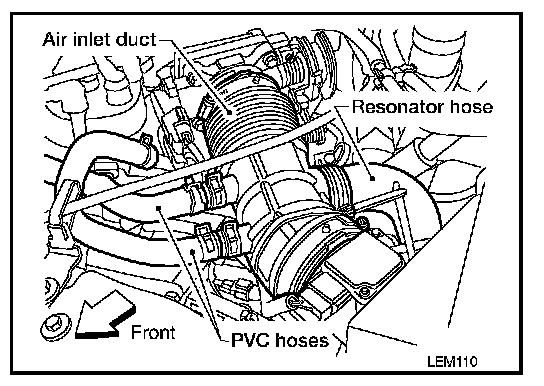 Air inlet duct
Resonator hose
Front
PVC hoses
LEM110