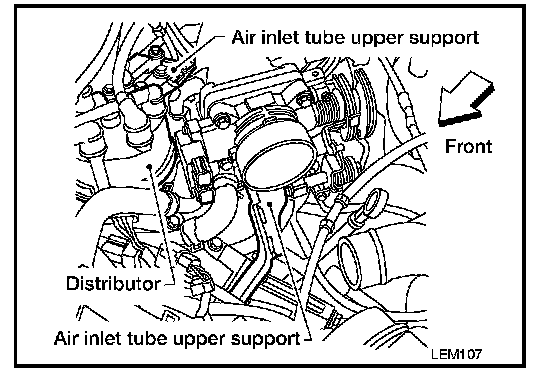 Air inlet tube upper support

Front

Distributor

Air inlet tube upper support

LEM107