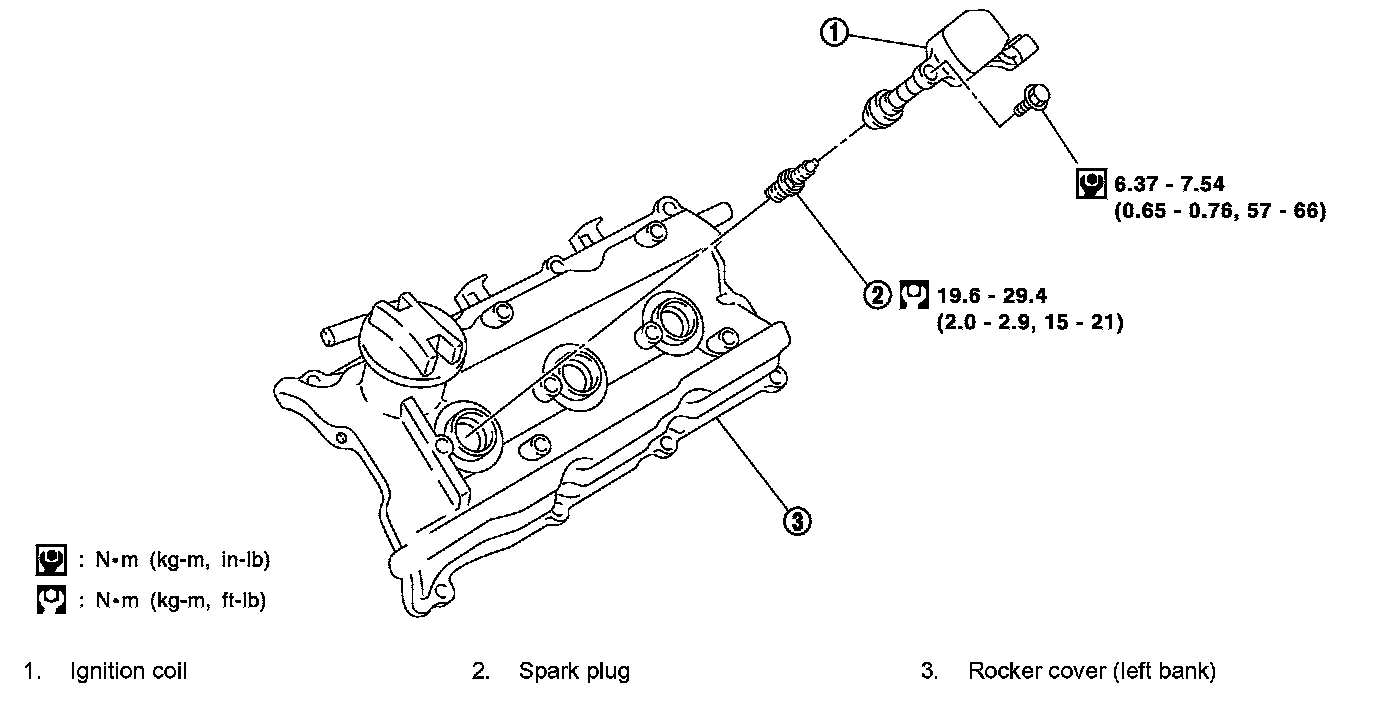 1

6.37 - 7.54
(0.65 - 0.76, 57 - 66)

2 19.6 - 29.4
(2.0 - 2.9, 15 - 21)

3

: N•m (kg-m, in-lb)
: N•m (kg-m, ft-lb)

1. Ignition coil
2. Spark plug
3. Rocker cover (left bank)