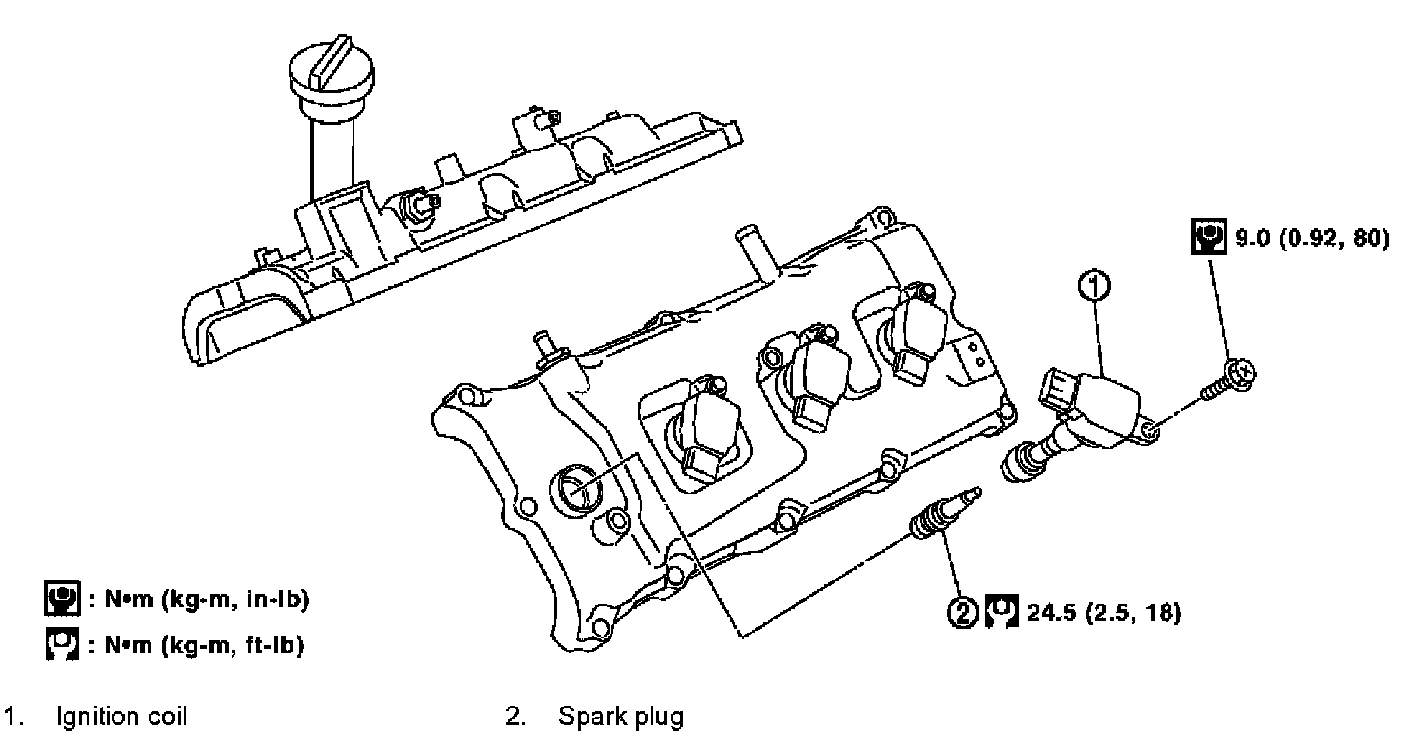 9.0 (0.92, 80)

1

2 24.5 (2.5, 18)

: N•m (kg-m, in-lb)

: N•m (kg-m, ft-lb)

1. Ignition coil

2. Spark plug