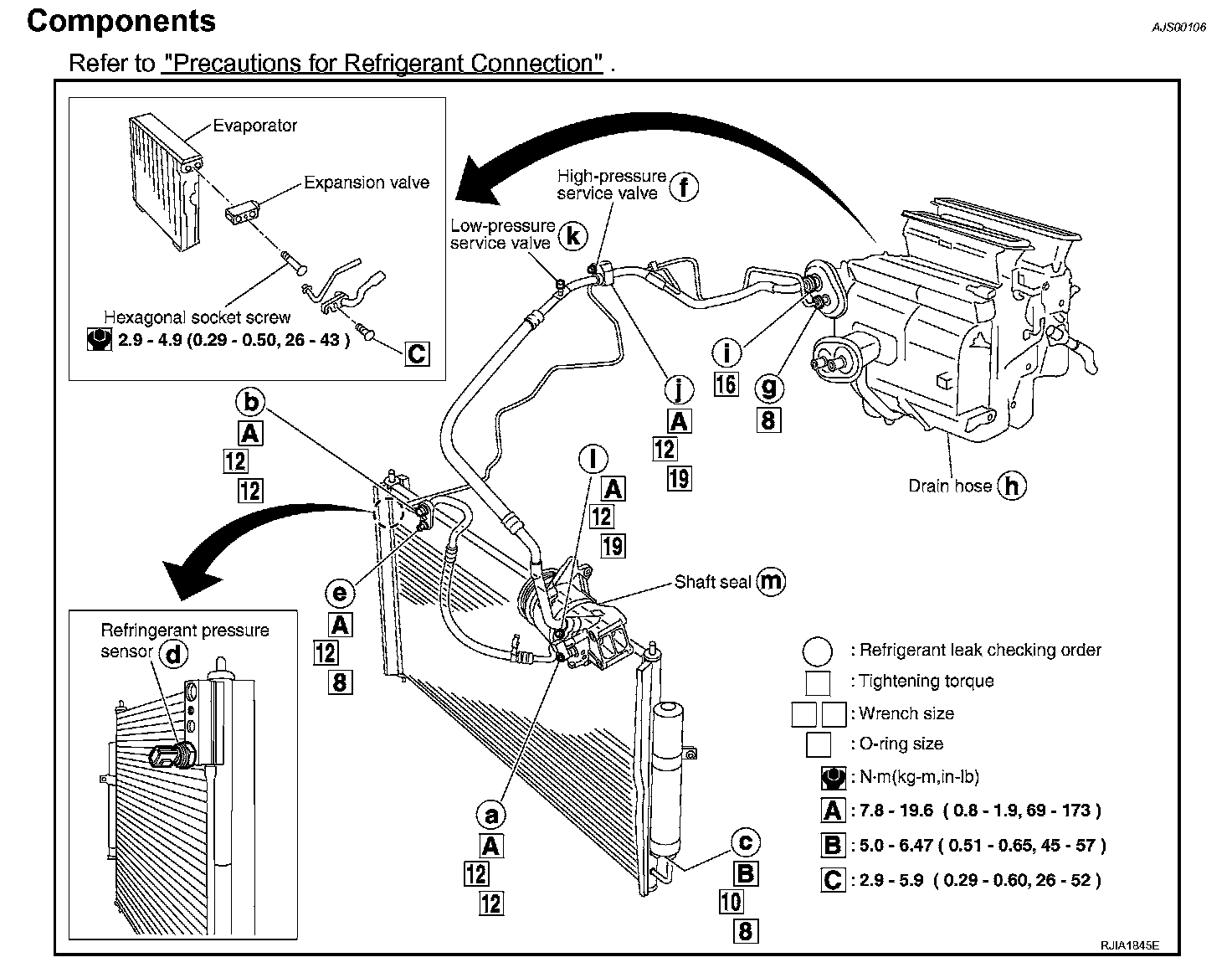 Components

AJS00106

Refer to "Precautions for Refrigerant Connection" .

Evaporator

Expansion valve

Hexagonal socket screw

2.9 - 4.9 (0.29 - 0.50, 26 - 43 )

C

High-pressure service valve f

Low-pressure service valve k

i
16

g
8

j
A
12
19

Drain hose h

b
A
12
12

l
A
12
19

Shaft seal m

e
A
12
8

Refringerant pressure sensor d

a
A
12
12

c
B
10
8

: Refrigerant leak checking order

: Tightening torque

: Wrench size

: O-ring size

: N·m(kg-m,in-lb)

A : 7.8 - 19.6 ( 0.8 - 1.9, 69 - 173 )

B : 5.0 - 6.47 ( 0.51 - 0.65, 45 - 57 )

C : 2.9 - 5.9 ( 0.29 - 0.60, 26 - 52 )

RJIA1845E