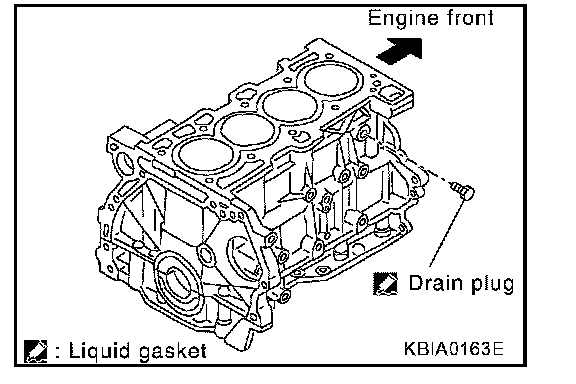 Engine front

Drain plug

: Liquid gasket

KBIA0163E