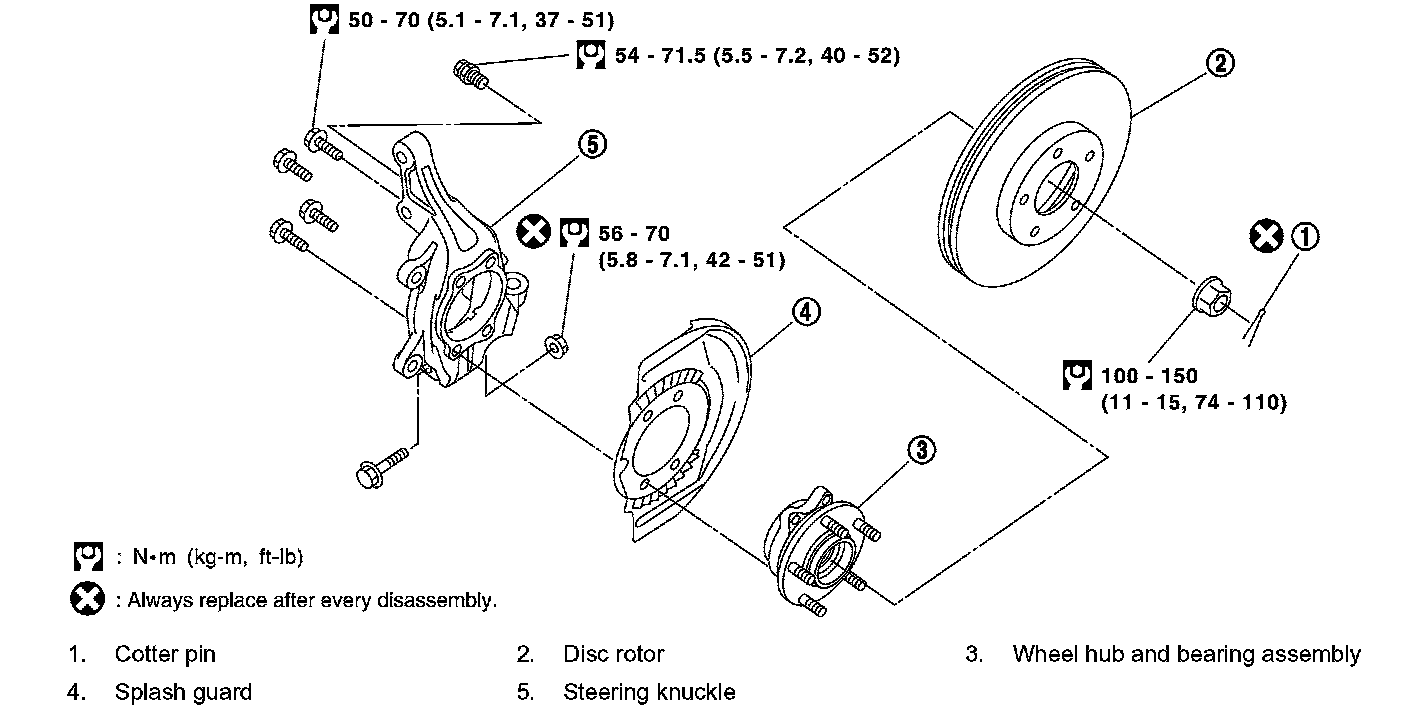 50 - 70 (5.1 - 7.1, 37 - 51)

54 - 71.5 (5.5 - 7.2, 40 - 52)

2

5

56 - 70
(5.8 - 7.1, 42 - 51)

1

4

100 - 150
(11 - 15, 74 - 110)

3

: N•m (kg-m, ft-lb)

: Always replace after every disassembly.

1. Cotter pin
2. Disc rotor
3. Wheel hub and bearing assembly
4. Splash guard
5. Steering knuckle