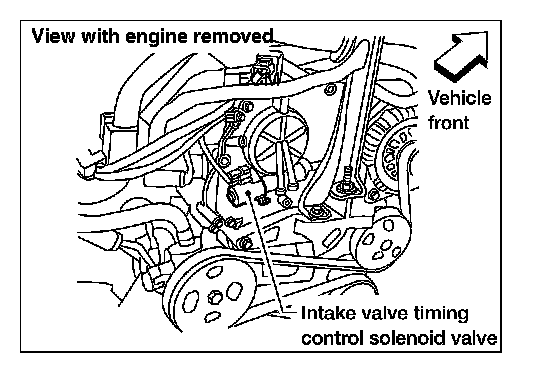 View with engine removed

Vehicle front

Intake valve timing control solenoid valve