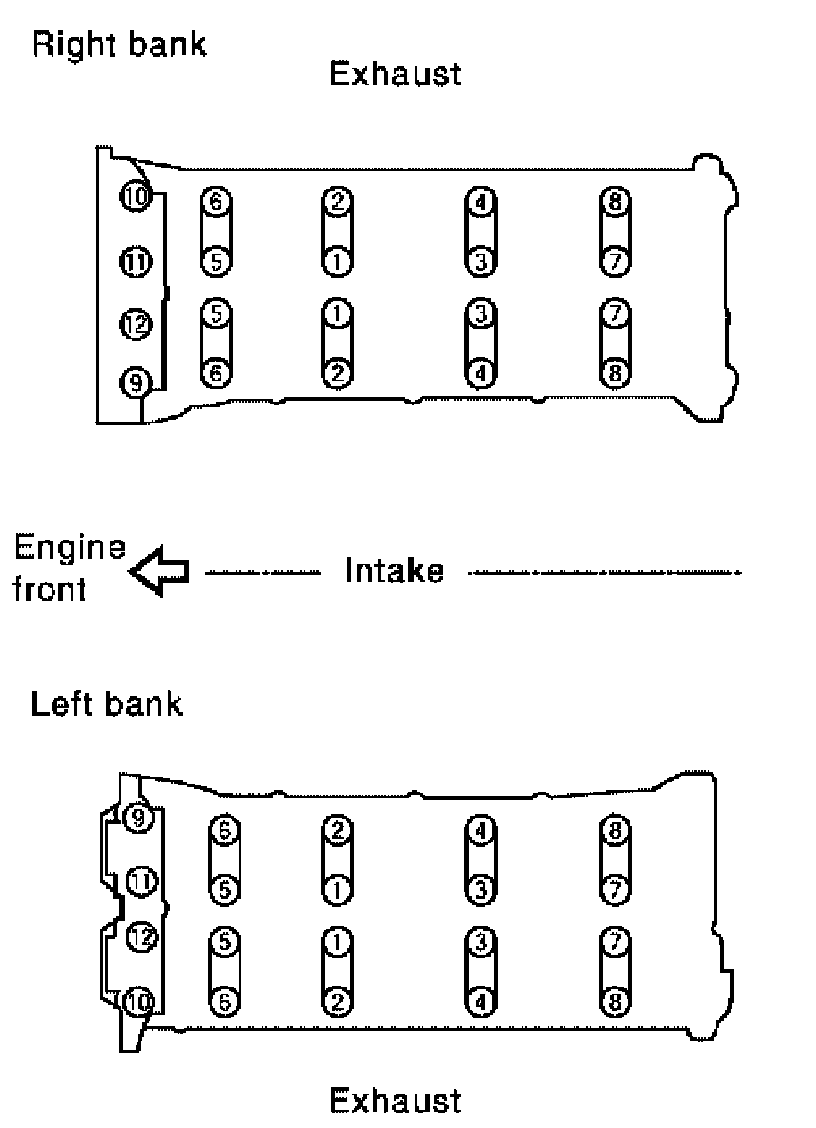 Right bank

Exhaust

10 6 2 4 8
11 5 1 3 7
12 5 1 3 7
9 6 2 4 8

Engine front

Intake

Left bank

9 6 2 4 8
11 5 1 3 7
12 5 1 3 7
10 6 2 4 8

Exhaust