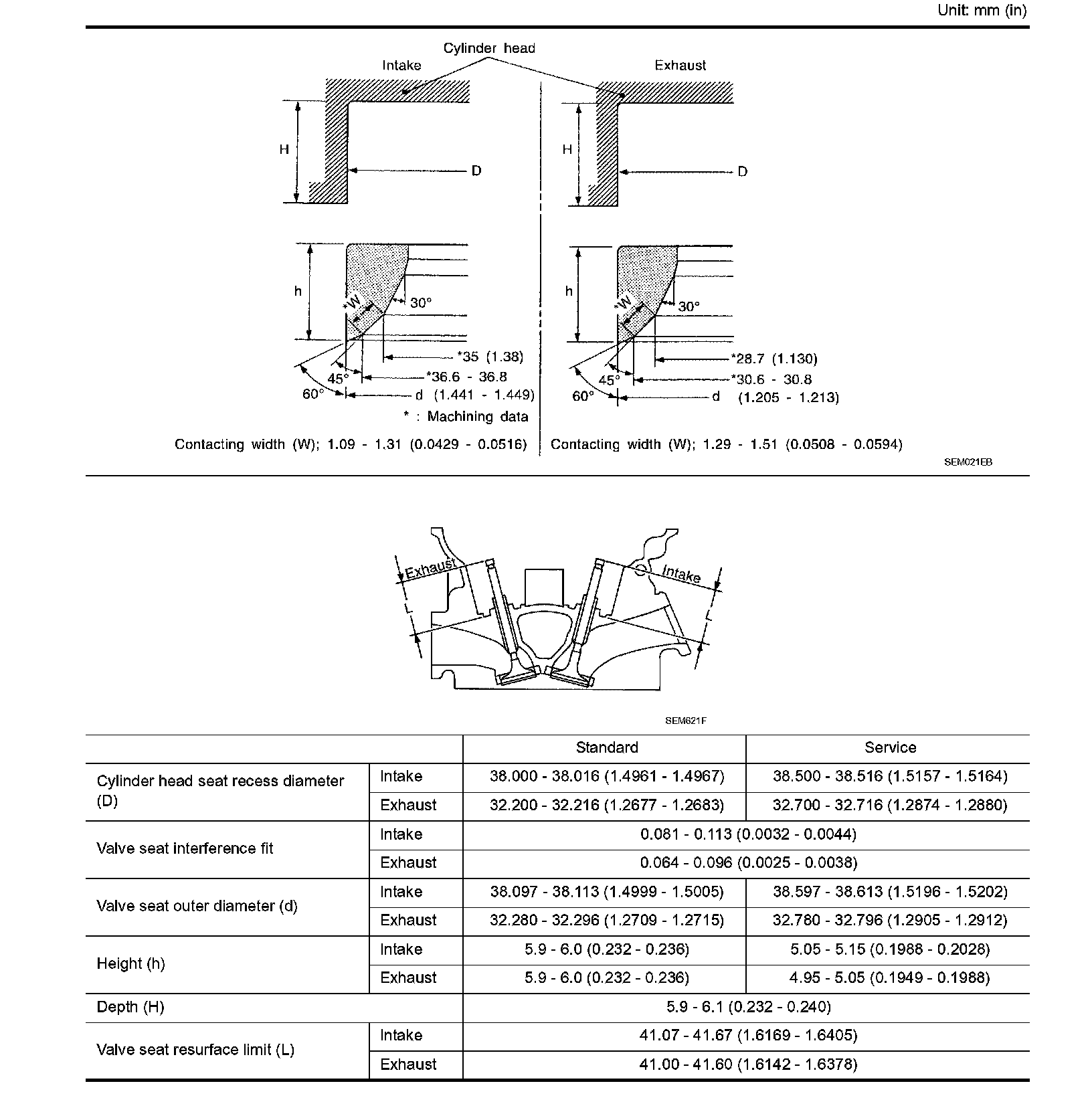 Unit: mm (in)

Cylinder head

Intake

Exhaust

H

D

H

D

h

*W

30°

*35 (1.38)

45°

*36.6 - 36.8

60°

d (1.441 - 1.449)

* : Machining data

h

*W

30°

*28.7 (1.130)

45°

*30.6 - 30.8

60°

d (1.205 - 1.213)

Contacting width (W); 1.09 - 1.31 (0.0429 - 0.0516)

Contacting width (W); 1.29 - 1.51 (0.0508 - 0.0594)

SEM021EB

Exhaust

Intake

L

L

SEM621F

| | | Standard | Service |
|---|---|---|---|
| Cylinder head seat recess diameter (D) | Intake | 38.000 - 38.016 (1.4961 - 1.4967) | 38.500 - 38.516 (1.5157 - 1.5164) |
| | Exhaust | 32.200 - 32.216 (1.2677 - 1.2683) | 32.700 - 32.716 (1.2874 - 1.2880) |
| Valve seat interference fit | Intake | 0.081 - 0.113 (0.0032 - 0.0044) | |
| | Exhaust | 0.064 - 0.096 (0.0025 - 0.0038) | |
| Valve seat outer diameter (d) | Intake | 38.097 - 38.113 (1.4999 - 1.5005) | 38.597 - 38.613 (1.5196 - 1.5202) |
| | Exhaust | 32.280 - 32.296 (1.2709 - 1.2715) | 32.780 - 32.796 (1.2905 - 1.2912) |
| Height (h) | Intake | 5.9 - 6.0 (0.232 - 0.236) | 5.05 - 5.15 (0.1988 - 0.2028) |
| | Exhaust | 5.9 - 6.0 (0.232 - 0.236) | 4.95 - 5.05 (0.1949 - 0.1988) |
| Depth (H) | | 5.9 - 6.1 (0.232 - 0.240) | |
| Valve seat resurface limit (L) | Intake | 41.07 - 41.67 (1.6169 - 1.6405) | |
| | Exhaust | 41.00 - 41.60 (1.6142 - 1.6378) | |