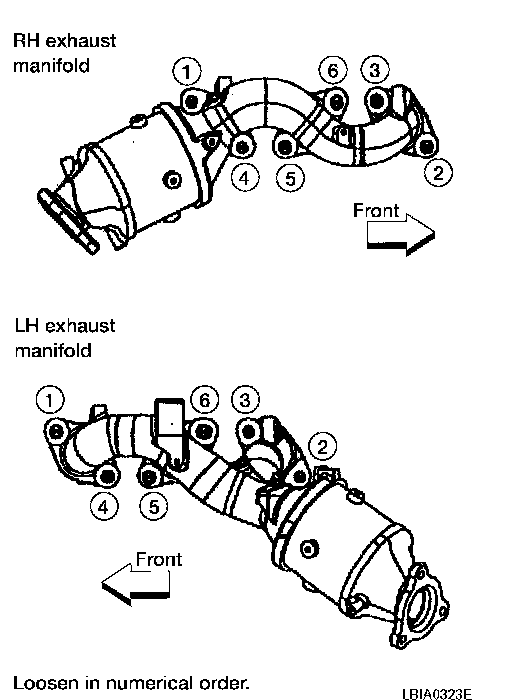 RH exhaust manifold

1
6
3
4
5
2

Front

LH exhaust manifold

1
6
3
2
4
5

Front

Loosen in numerical order.

LBIA0323E