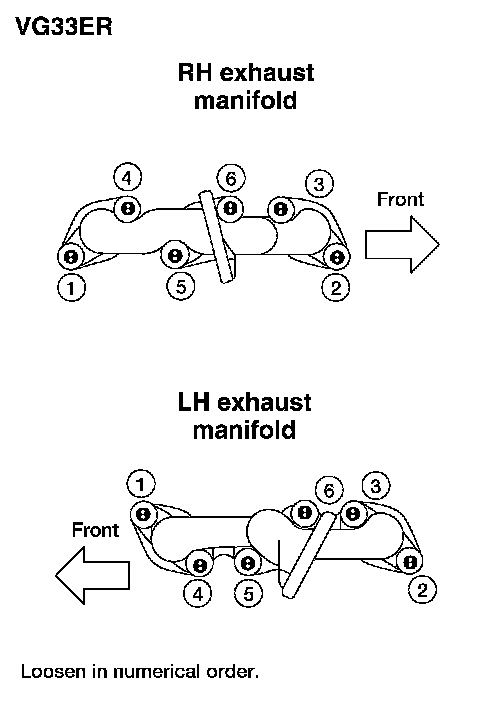 VG33ER

RH exhaust manifold

4
6
3
Front
1
5
2

LH exhaust manifold

1
6
3
Front
4
5
2

Loosen in numerical order.