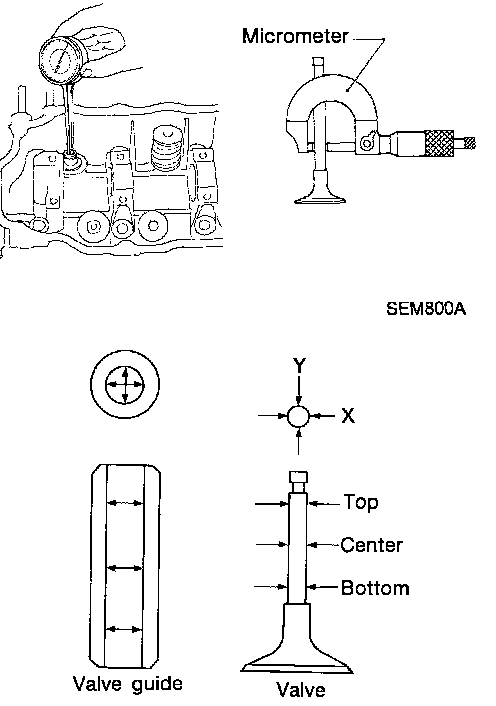 Micrometer

SEM800A

Y

X

Top

Center

Bottom

Valve guide

Valve