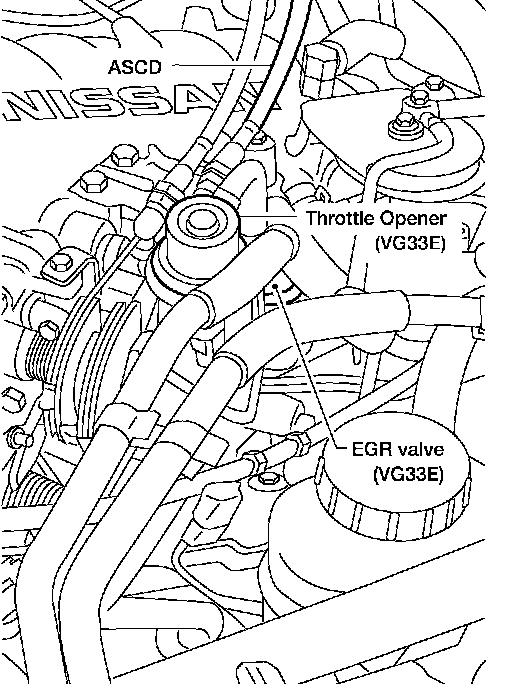 ASCD

NISSAN

Throttle Opener (VG33E)

EGR valve (VG33E)