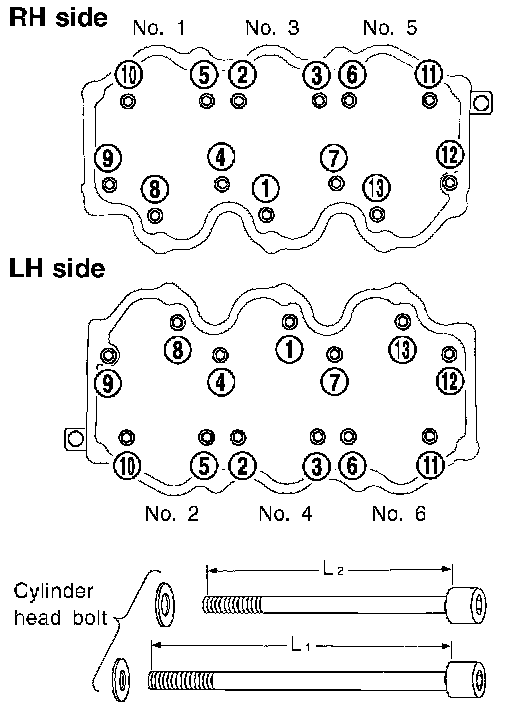 RH side

No. 1 No. 3 No. 5

10 5 2 3 6 11

9 4 7 12

8 1 13

LH side

8 1 13

9 4 7 12

10 5 2 3 6 11

No. 2 No. 4 No. 6

Cylinder head bolt

$L_2$

$L_1$