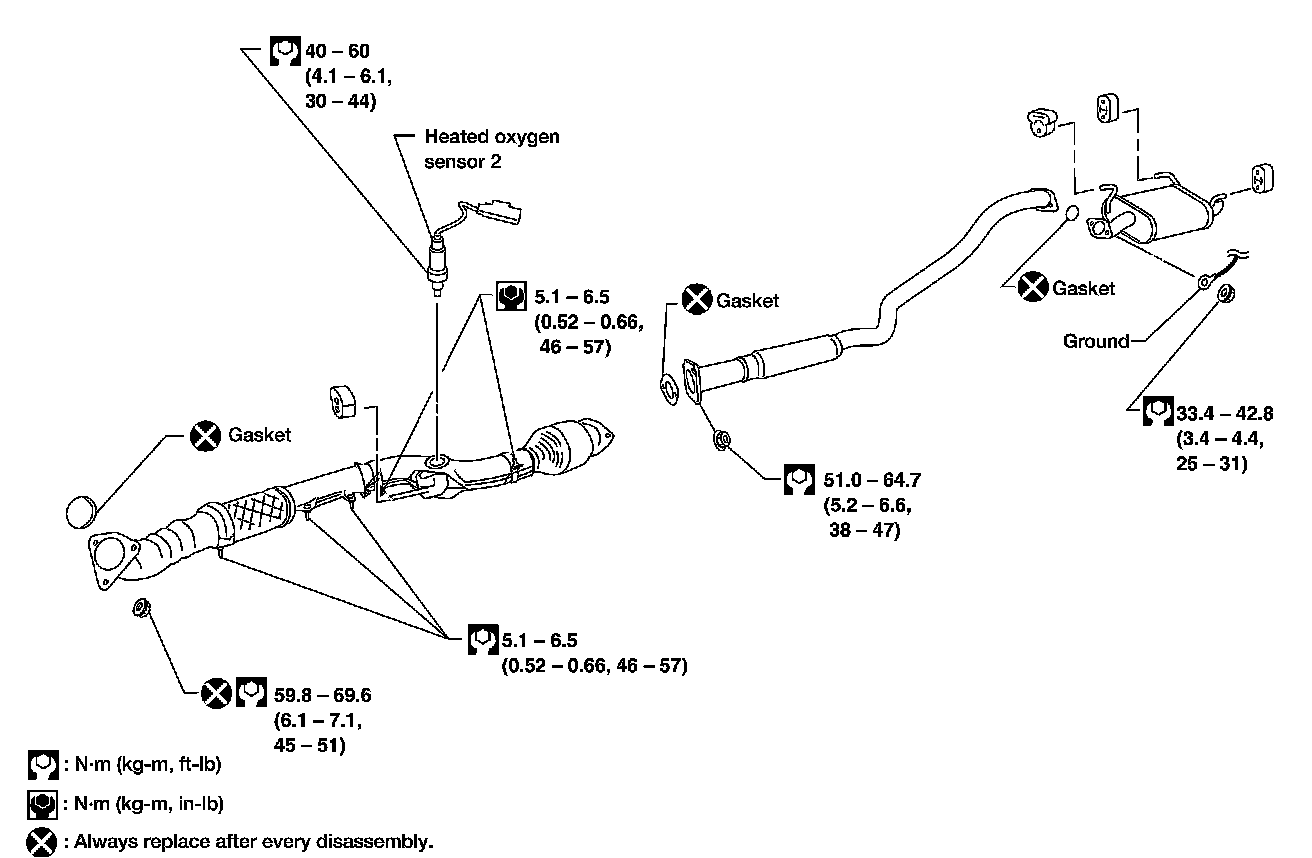 40 – 60
(4.1 – 6.1,
30 – 44)

Heated oxygen sensor 2

5.1 – 6.5
(0.52 – 0.66,
46 – 57)

Gasket

Gasket

Gasket

Ground

33.4 – 42.8
(3.4 – 4.4,
25 – 31)

51.0 – 64.7
(5.2 – 6.6,
38 – 47)

5.1 – 6.5
(0.52 – 0.66, 46 – 57)

59.8 – 69.6
(6.1 – 7.1,
45 – 51)

: N·m (kg-m, ft-lb)

: N·m (kg-m, in-lb)

: Always replace after every disassembly.