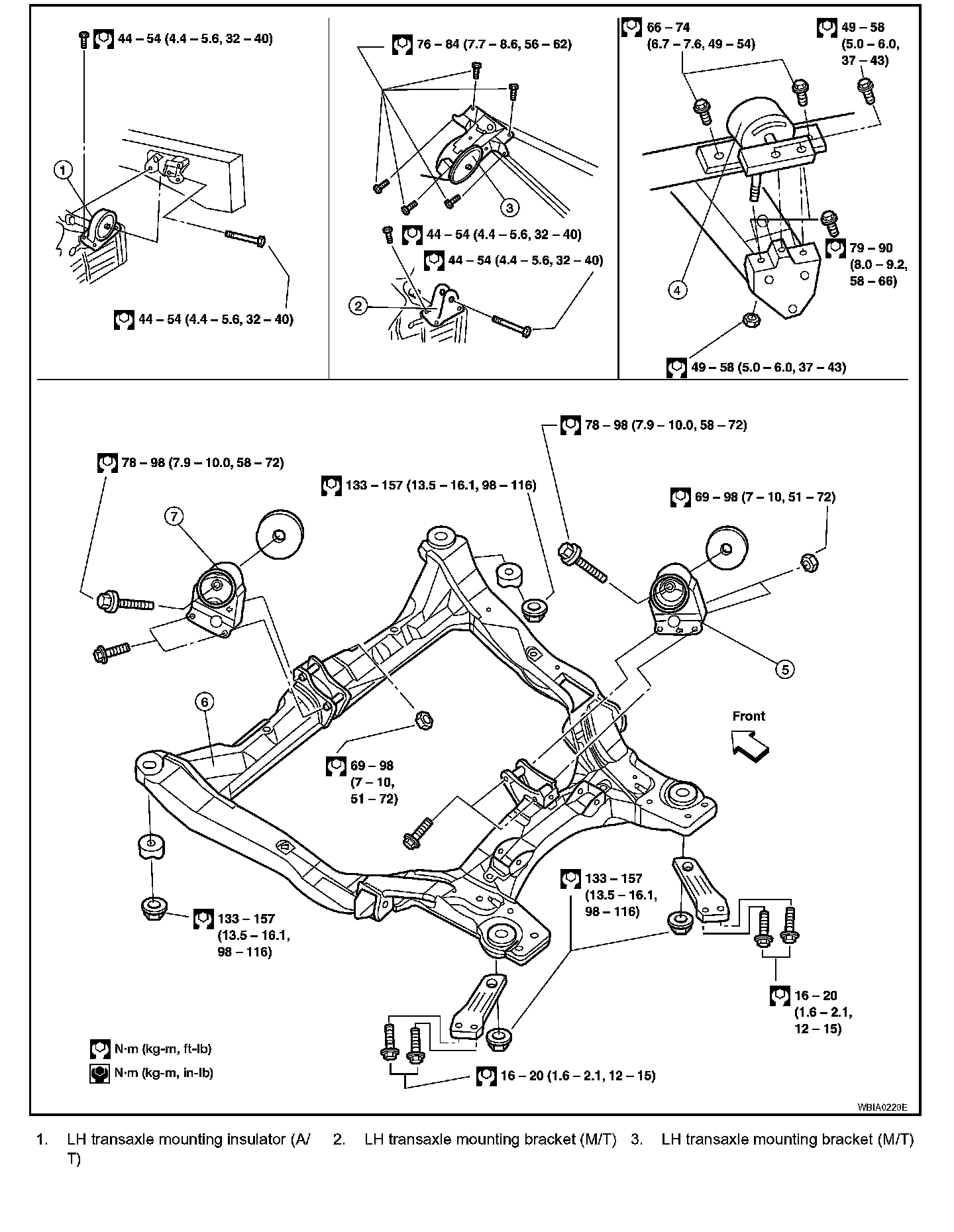 44 – 54 (4.4 – 5.6, 32 – 40)

1

44 – 54 (4.4 – 5.6, 32 – 40)

76 – 84 (7.7 – 8.6, 56 – 62)

3

44 – 54 (4.4 – 5.6, 32 – 40)

44 – 54 (4.4 – 5.6, 32 – 40)

2

66 – 74 (6.7 – 7.6, 49 – 54)

49 – 58 (5.0 – 6.0, 37 – 43)

79 – 90 (8.0 – 9.2, 58 – 66)

4

49 – 58 (5.0 – 6.0, 37 – 43)

78 – 98 (7.9 – 10.0, 58 – 72)

78 – 98 (7.9 – 10.0, 58 – 72)

133 – 157 (13.5 – 16.1, 98 – 116)

69 – 98 (7 – 10, 51 – 72)

7

5

6

Front

69 – 98 (7 – 10, 51 – 72)

133 – 157 (13.5 – 16.1, 98 – 116)

133 – 157 (13.5 – 16.1, 98 – 116)

16 – 20 (1.6 – 2.1, 12 – 15)

N·m (kg-m, ft-lb)

N·m (kg-m, in-lb)

16 – 20 (1.6 – 2.1, 12 – 15)

WBIA0220E

1. LH transaxle mounting insulator (A/T)
2. LH transaxle mounting bracket (M/T)
3. LH transaxle mounting bracket (M/T)