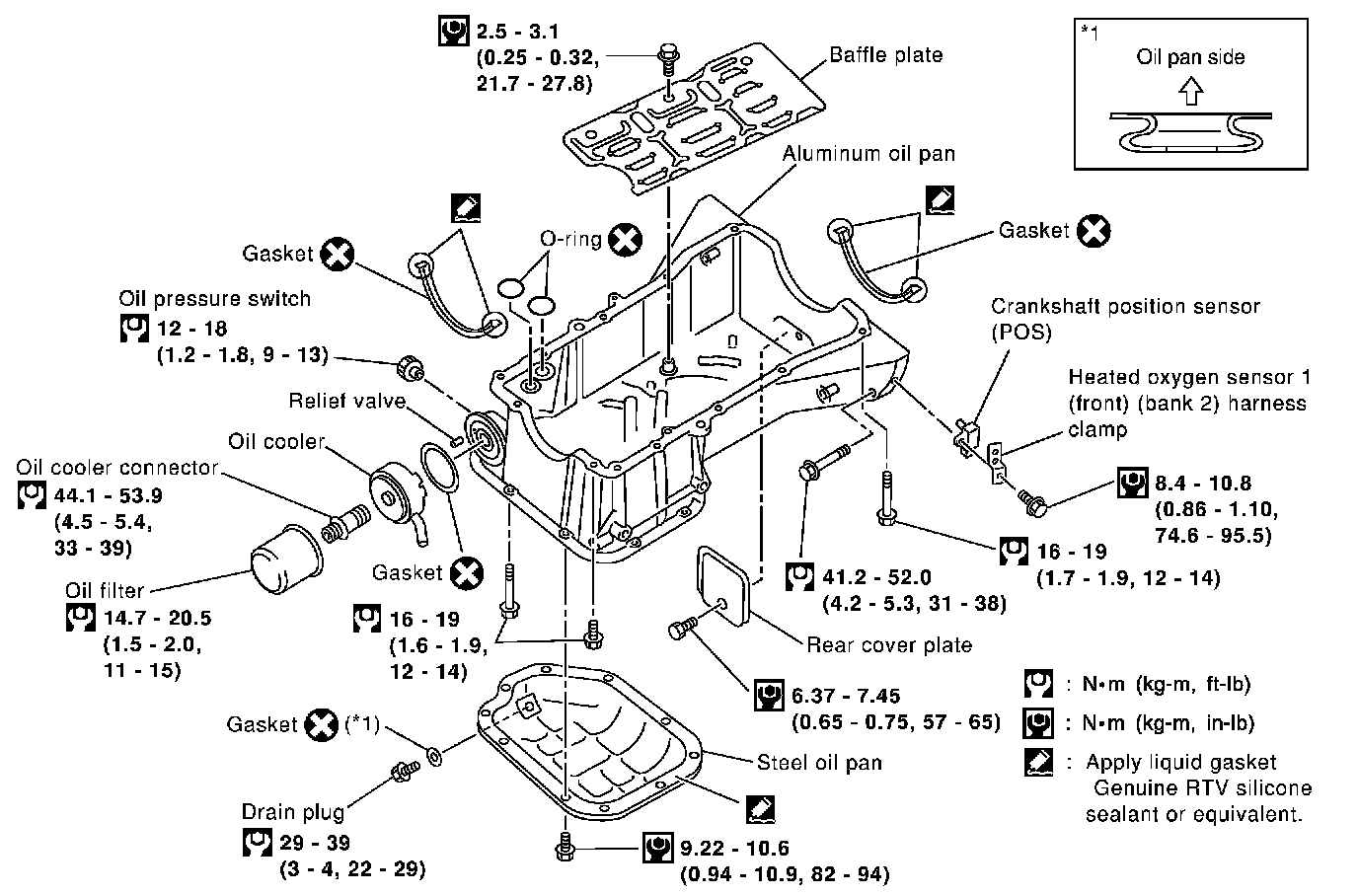 2.5 - 3.1
(0.25 - 0.32,
21.7 - 27.8)

Baffle plate

*1
Oil pan side

Aluminum oil pan

Gasket

O-ring

Gasket

Oil pressure switch
12 - 18
(1.2 - 1.8, 9 - 13)

Crankshaft position sensor
(POS)

Heated oxygen sensor 1
(front) (bank 2) harness
clamp

Relief valve

Oil cooler

Oil cooler connector
44.1 - 53.9
(4.5 - 5.4,
33 - 39)

8.4 - 10.8
(0.86 - 1.10,
74.6 - 95.5)

16 - 19
(1.7 - 1.9, 12 - 14)

Gasket

41.2 - 52.0
(4.2 - 5.3, 31 - 38)

Oil filter
14.7 - 20.5
(1.5 - 2.0,
11 - 15)

16 - 19
(1.6 - 1.9,
12 - 14)

Rear cover plate

6.37 - 7.45
(0.65 - 0.75, 57 - 65)

: N•m (kg-m, ft-lb)
: N•m (kg-m, in-lb)
: Apply liquid gasket
Genuine RTV silicone
sealant or equivalent.

Gasket (*1)

Steel oil pan

Drain plug
29 - 39
(3 - 4, 22 - 29)

9.22 - 10.6
(0.94 - 10.9, 82 - 94)