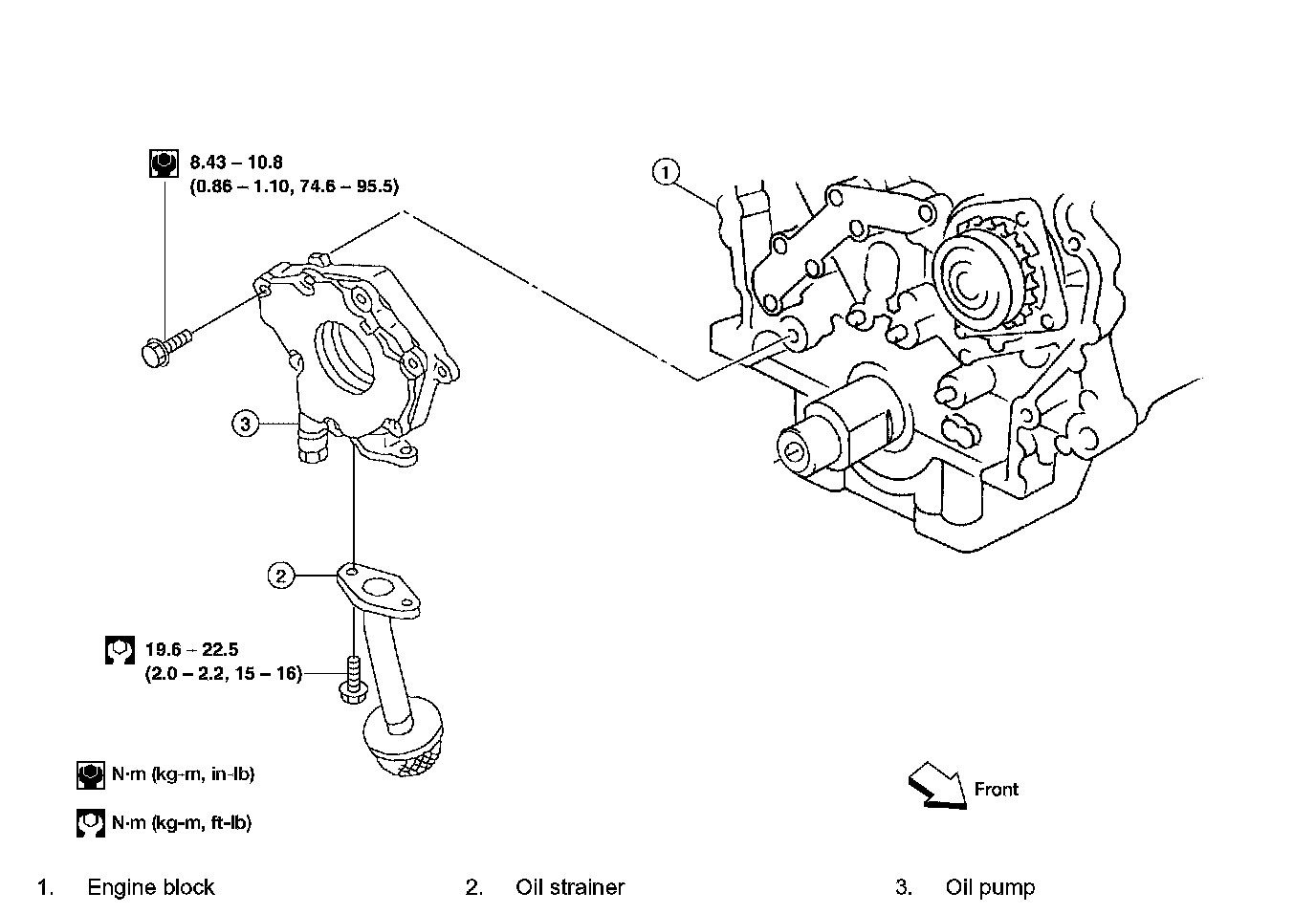 8.43 – 10.8
(0.86 – 1.10, 74.6 – 95.5)

1

3

2

19.6 – 22.5
(2.0 – 2.2, 15 – 16)

N·m (kg-m, in-lb)

N·m (kg-m, ft-lb)

Front

1. Engine block
2. Oil strainer
3. Oil pump