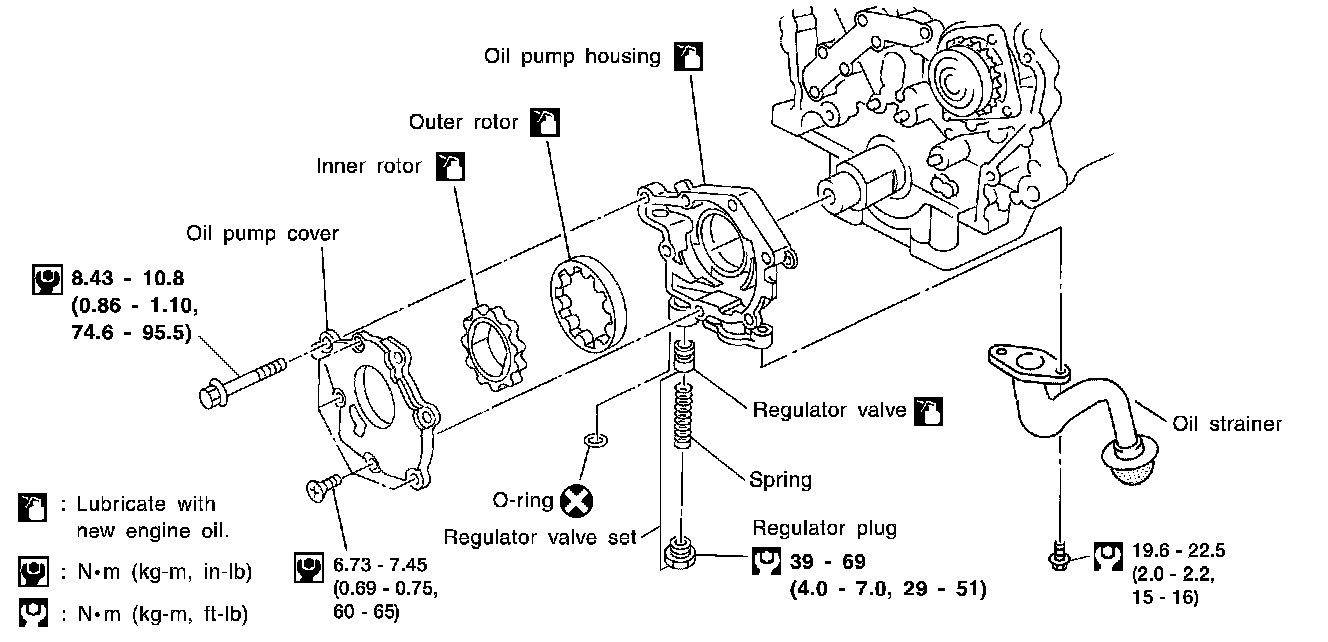 Oil pump housing

Outer rotor

Inner rotor

Oil pump cover

8.43 - 10.8 (0.86 - 1.10, 74.6 - 95.5)

Regulator valve

Oil strainer

Spring

O-ring

Regulator valve set

Regulator plug

39 - 69 (4.0 - 7.0, 29 - 51)

6.73 - 7.45 (0.69 - 0.75, 60 - 65)

19.6 - 22.5 (2.0 - 2.2, 15 - 16)

: Lubricate with new engine oil.

: N•m (kg-m, in-lb)

: N•m (kg-m, ft-lb)