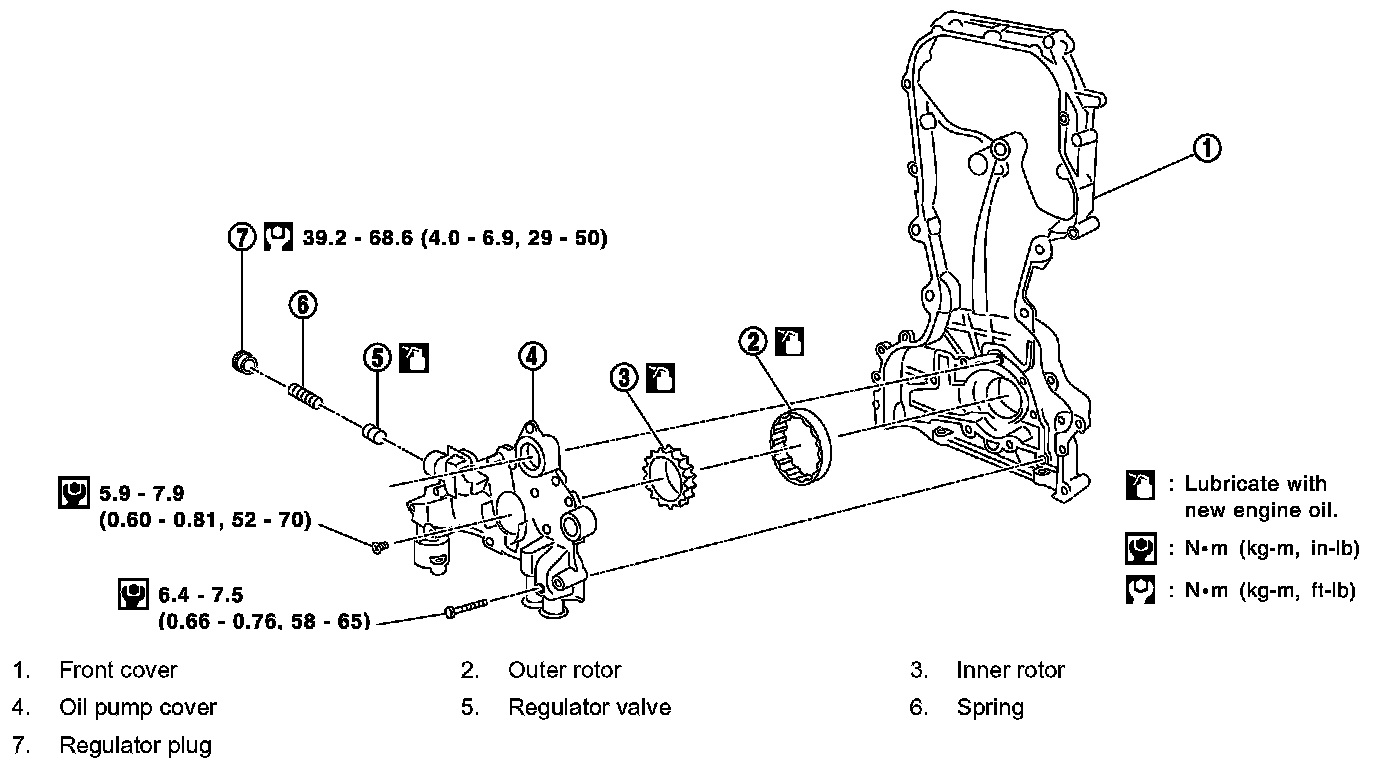 1

7 39.2 - 68.6 (4.0 - 6.9, 29 - 50)

6

5

4

3

2

5.9 - 7.9
(0.60 - 0.81, 52 - 70)

6.4 - 7.5
(0.66 - 0.76, 58 - 65)

: Lubricate with new engine oil.

: N•m (kg-m, in-lb)

: N•m (kg-m, ft-lb)

1. Front cover
2. Outer rotor
3. Inner rotor
4. Oil pump cover
5. Regulator valve
6. Spring
7. Regulator plug