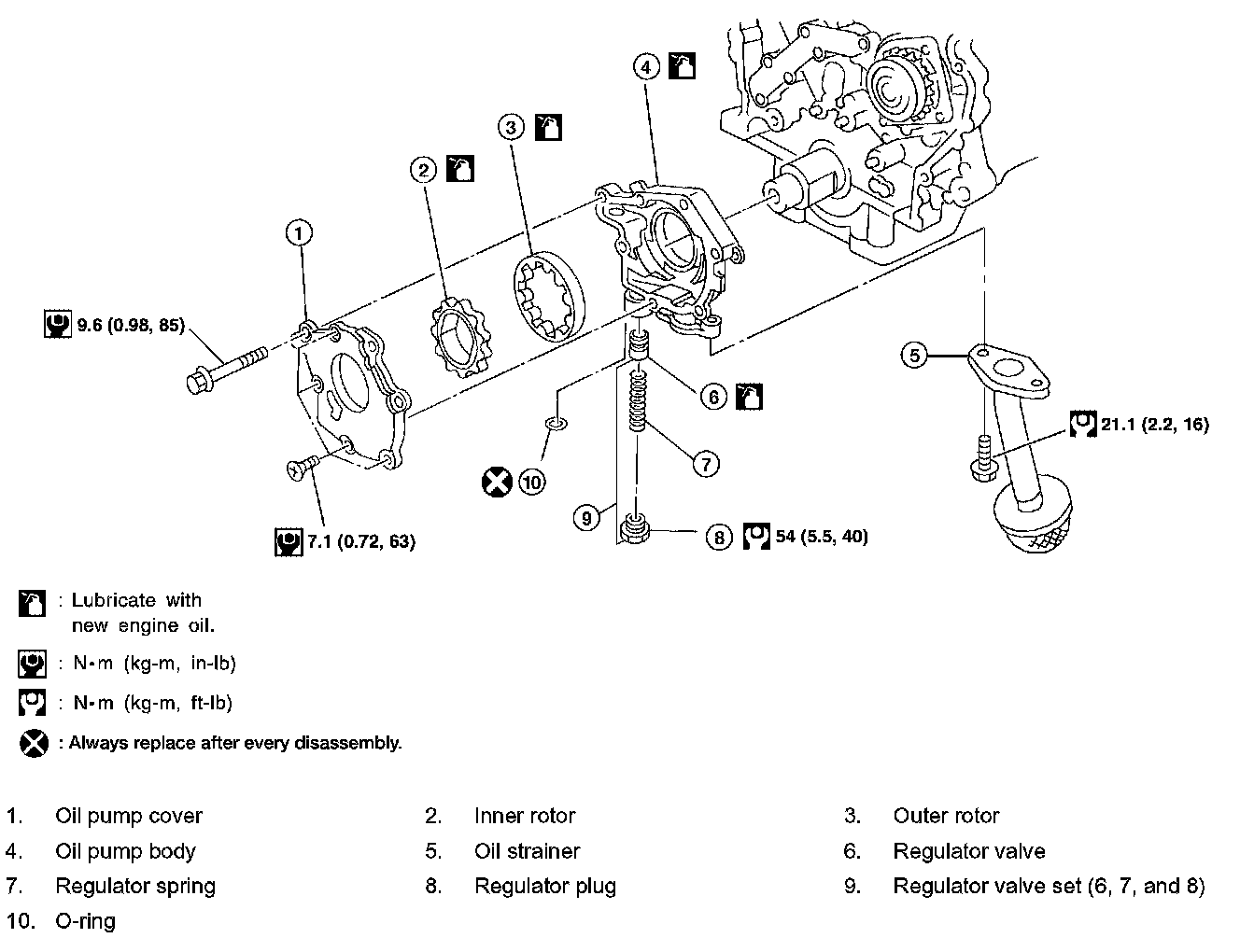 4

3

2

1

9.6 (0.98, 85)

5

6

21.1 (2.2, 16)

7

10

9

8

54 (5.5, 40)

7.1 (0.72, 63)

: Lubricate with new engine oil.

: N•m (kg-m, in-lb)

: N•m (kg-m, ft-lb)

: Always replace after every disassembly.

1. Oil pump cover
2. Inner rotor
3. Outer rotor
4. Oil pump body
5. Oil strainer
6. Regulator valve
7. Regulator spring
8. Regulator plug
9. Regulator valve set (6, 7, and 8)
10. O-ring