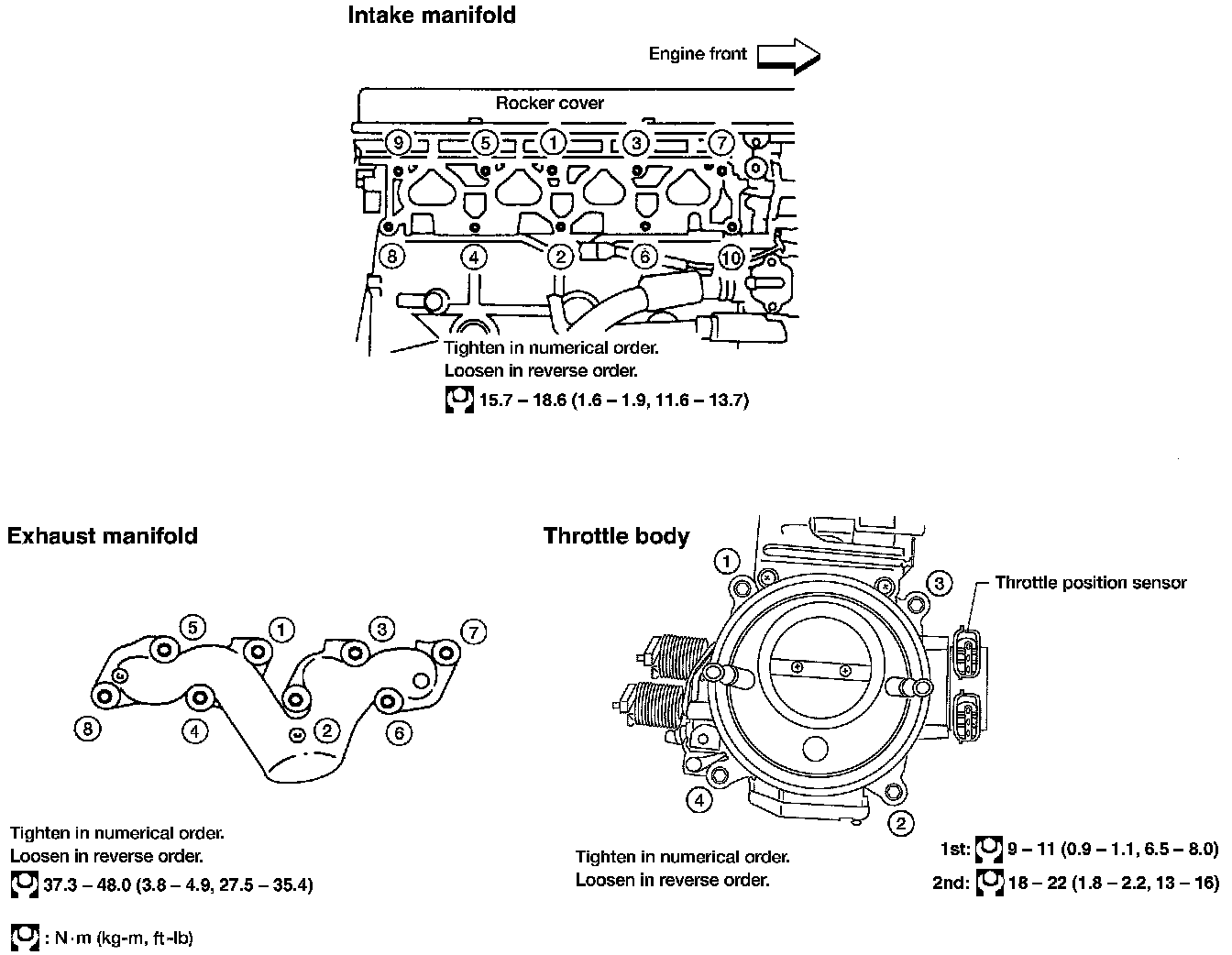 Intake manifold

Engine front

Rocker cover

9 5 1 3 7

8 4 2 6 10

Tighten in numerical order.
Loosen in reverse order.
15.7 – 18.6 (1.6 – 1.9, 11.6 – 13.7)

Exhaust manifold

5 1 3 7
8 4 2 6

Tighten in numerical order.
Loosen in reverse order.
37.3 – 48.0 (3.8 – 4.9, 27.5 – 35.4)

: N·m (kg-m, ft-lb)

Throttle body

1 3
Throttle position sensor
4 2

Tighten in numerical order.
Loosen in reverse order.

1st: 9 – 11 (0.9 – 1.1, 6.5 – 8.0)
2nd: 18 – 22 (1.8 – 2.2, 13 – 16)