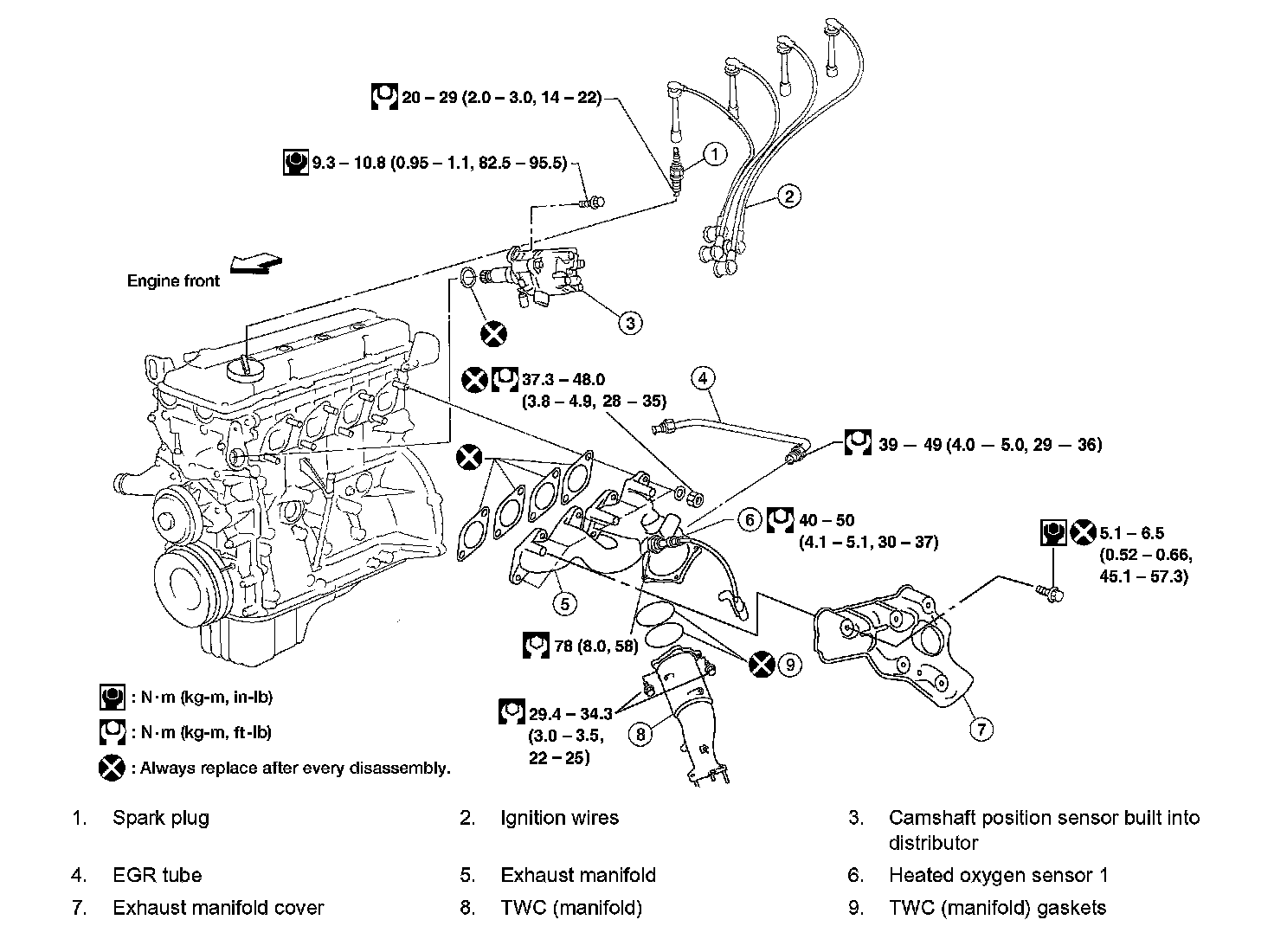 20 – 29 (2.0 – 3.0, 14 – 22)

9.3 – 10.8 (0.95 – 1.1, 82.5 – 95.5)

1

2

Engine front

3

37.3 – 48.0
(3.8 – 4.9, 28 – 35)

4

39 — 49 (4.0 — 5.0, 29 — 36)

6

40 – 50
(4.1 – 5.1, 30 – 37)

5.1 – 6.5
(0.52 – 0.66,
45.1 – 57.3)

5

78 (8.0, 58)

9

29.4 – 34.3
(3.0 – 3.5,
22 – 25)

8

7

: N·m (kg-m, in-lb)

: N·m (kg-m, ft-lb)

: Always replace after every disassembly.

1. Spark plug
2. Ignition wires
3. Camshaft position sensor built into distributor
4. EGR tube
5. Exhaust manifold
6. Heated oxygen sensor 1
7. Exhaust manifold cover
8. TWC (manifold)
9. TWC (manifold) gaskets