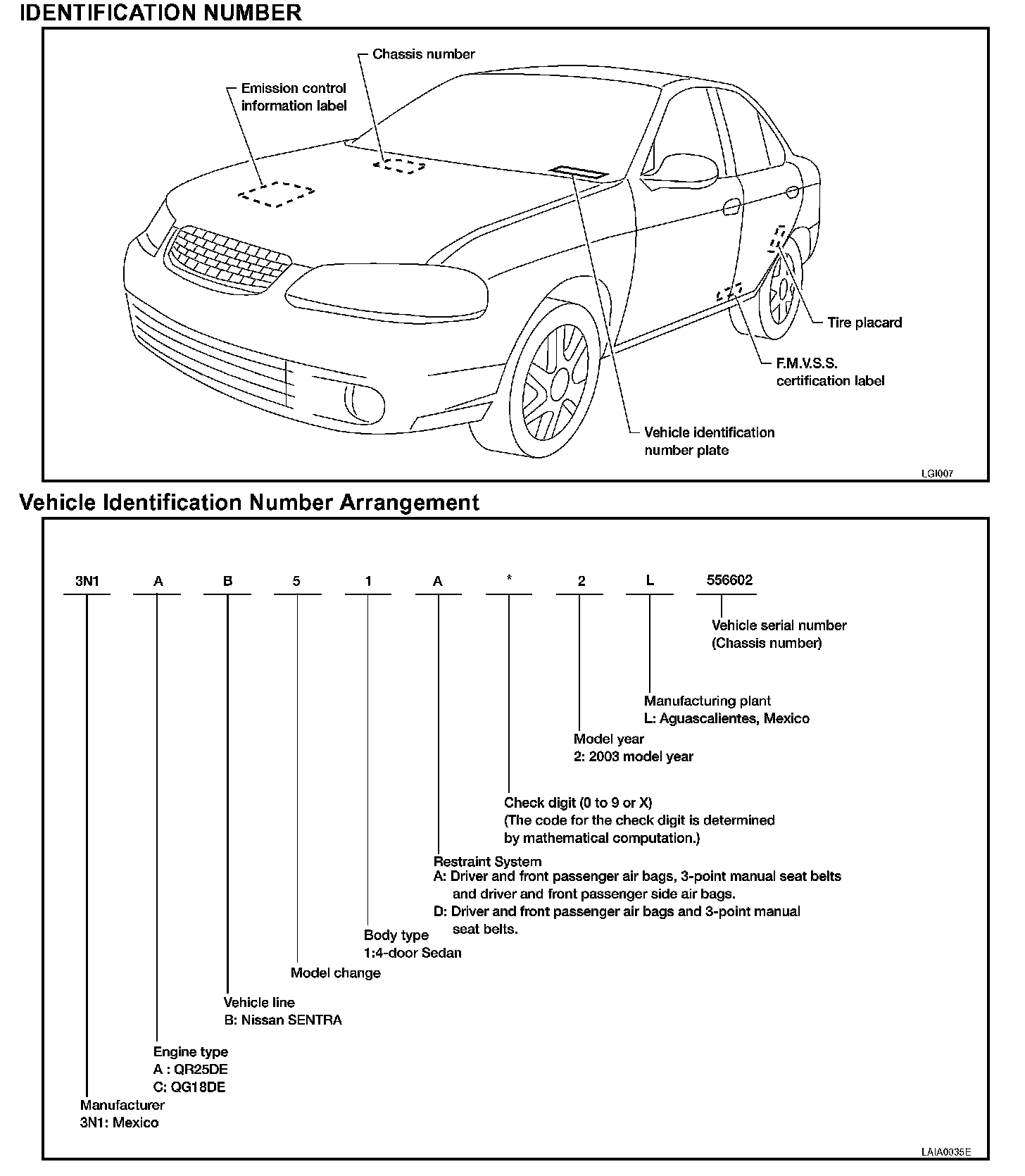 IDENTIFICATION NUMBER

Chassis number

Emission control information label

Tire placard

F.M.V.S.S. certification label

Vehicle identification number plate

LGI007

Vehicle Identification Number Arrangement

3N1 A B 5 1 A * 2 L 556602

Vehicle serial number (Chassis number)

Manufacturing plant
L: Aguascalientes, Mexico

Model year
2: 2003 model year

Check digit (0 to 9 or X)
(The code for the check digit is determined by mathematical computation.)

Restraint System
A: Driver and front passenger air bags, 3-point manual seat belts and driver and front passenger side air bags.
D: Driver and front passenger air bags and 3-point manual seat belts.

Body type
1:4-door Sedan

Model change

Vehicle line
B: Nissan SENTRA

Engine type
A : QR25DE
C: QG18DE

Manufacturer
3N1: Mexico

LAIA0035E