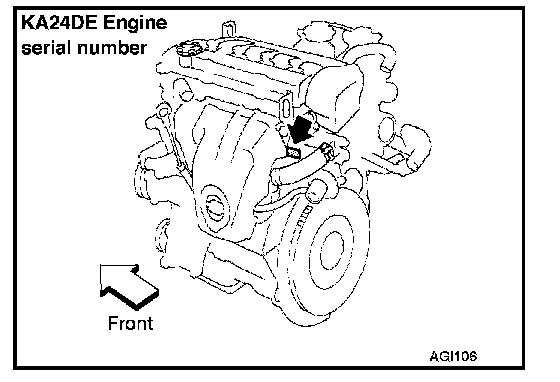 KA24DE Engine serial number

Front

AGI106