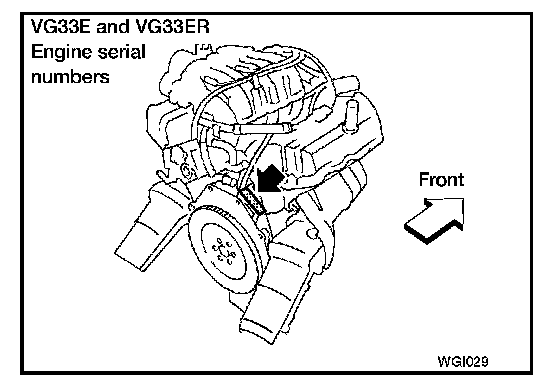 VG33E and VG33ER
Engine serial numbers

Front

WGI029