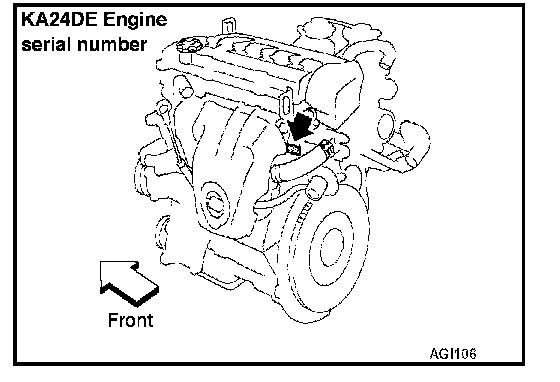 KA24DE Engine serial number

Front

AGI106