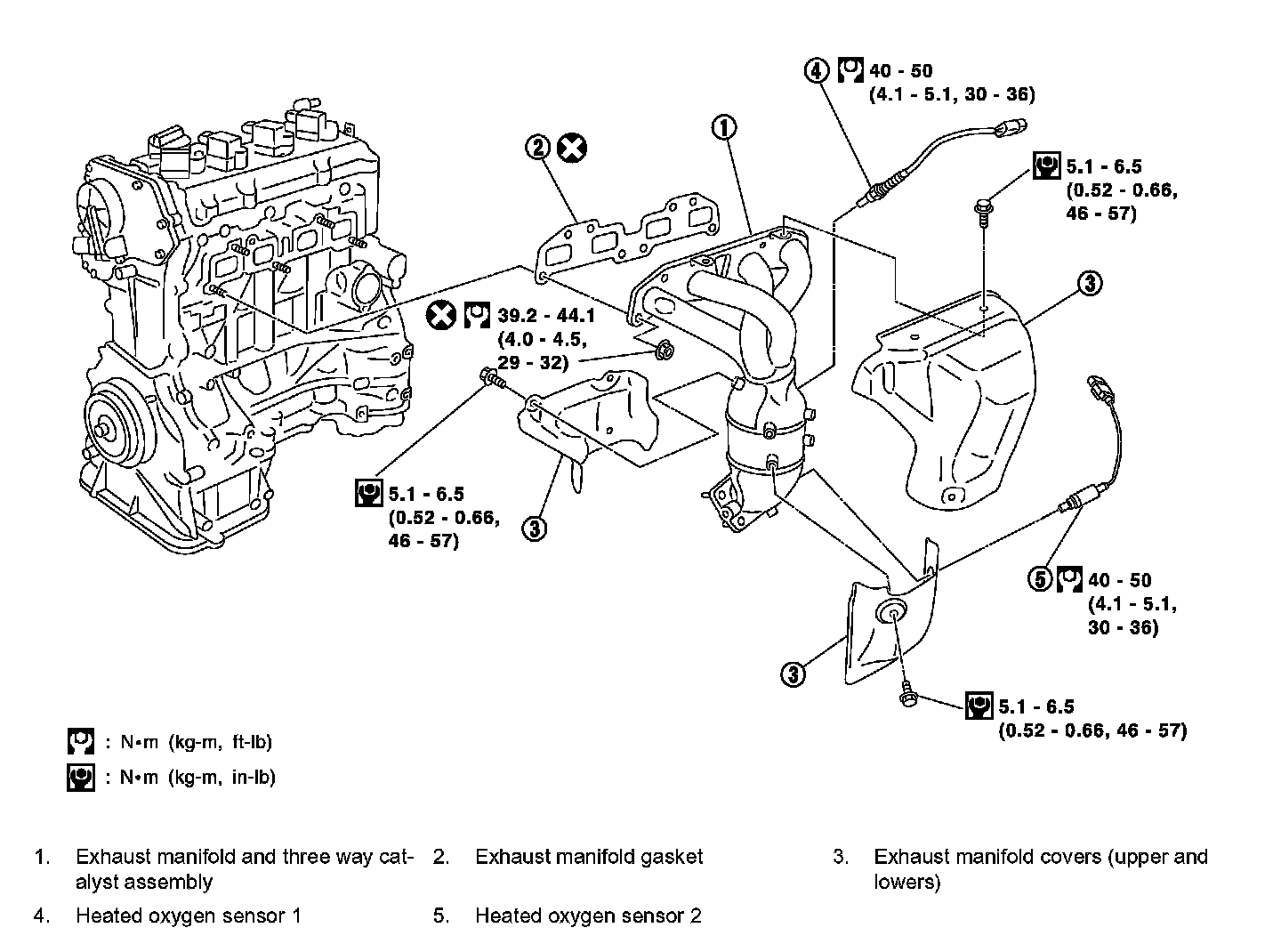 ④ 40 - 50
(4.1 - 5.1, 30 - 36)

②

①

5.1 - 6.5
(0.52 - 0.66,
46 - 57)

③

39.2 - 44.1
(4.0 - 4.5,
29 - 32)

5.1 - 6.5
(0.52 - 0.66,
46 - 57)

③

⑤ 40 - 50
(4.1 - 5.1,
30 - 36)

③

5.1 - 6.5
(0.52 - 0.66, 46 - 57)

: N•m (kg-m, ft-lb)
: N•m (kg-m, in-lb)

1. Exhaust manifold and three way catalyst assembly
2. Exhaust manifold gasket
3. Exhaust manifold covers (upper and lowers)
4. Heated oxygen sensor 1
5. Heated oxygen sensor 2