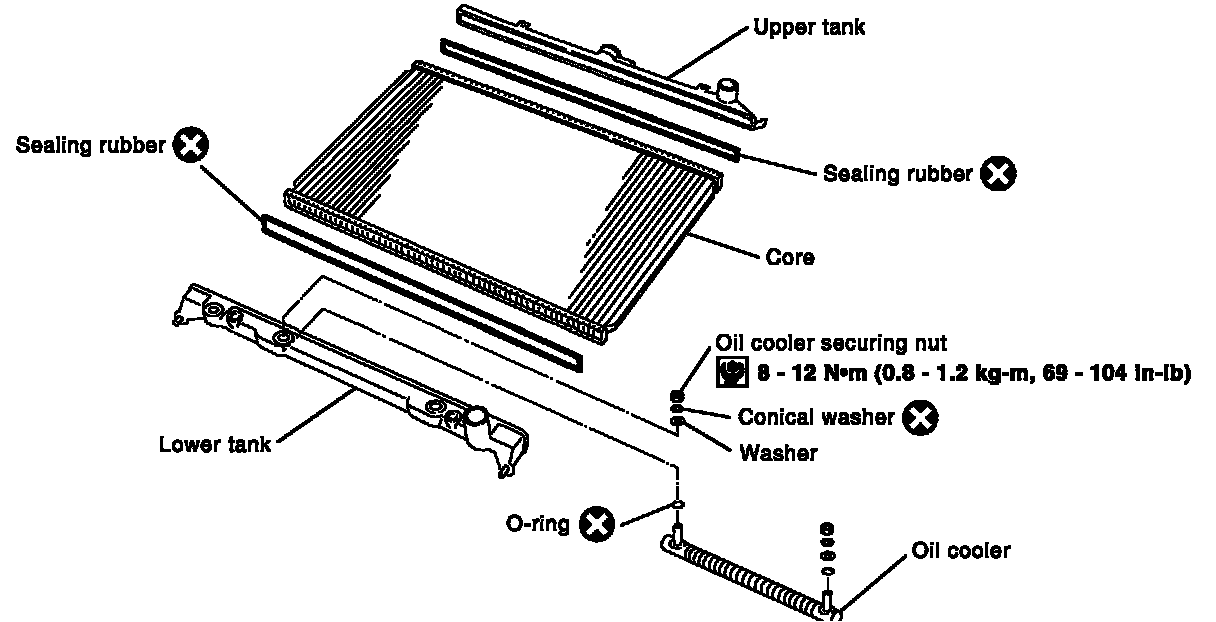 Upper tank

Sealing rubber

Sealing rubber

Core

Oil cooler securing nut
8 - 12 N•m (0.8 - 1.2 kg-m, 69 - 104 in-lb)

Conical washer

Washer

Lower tank

O-ring

Oil cooler