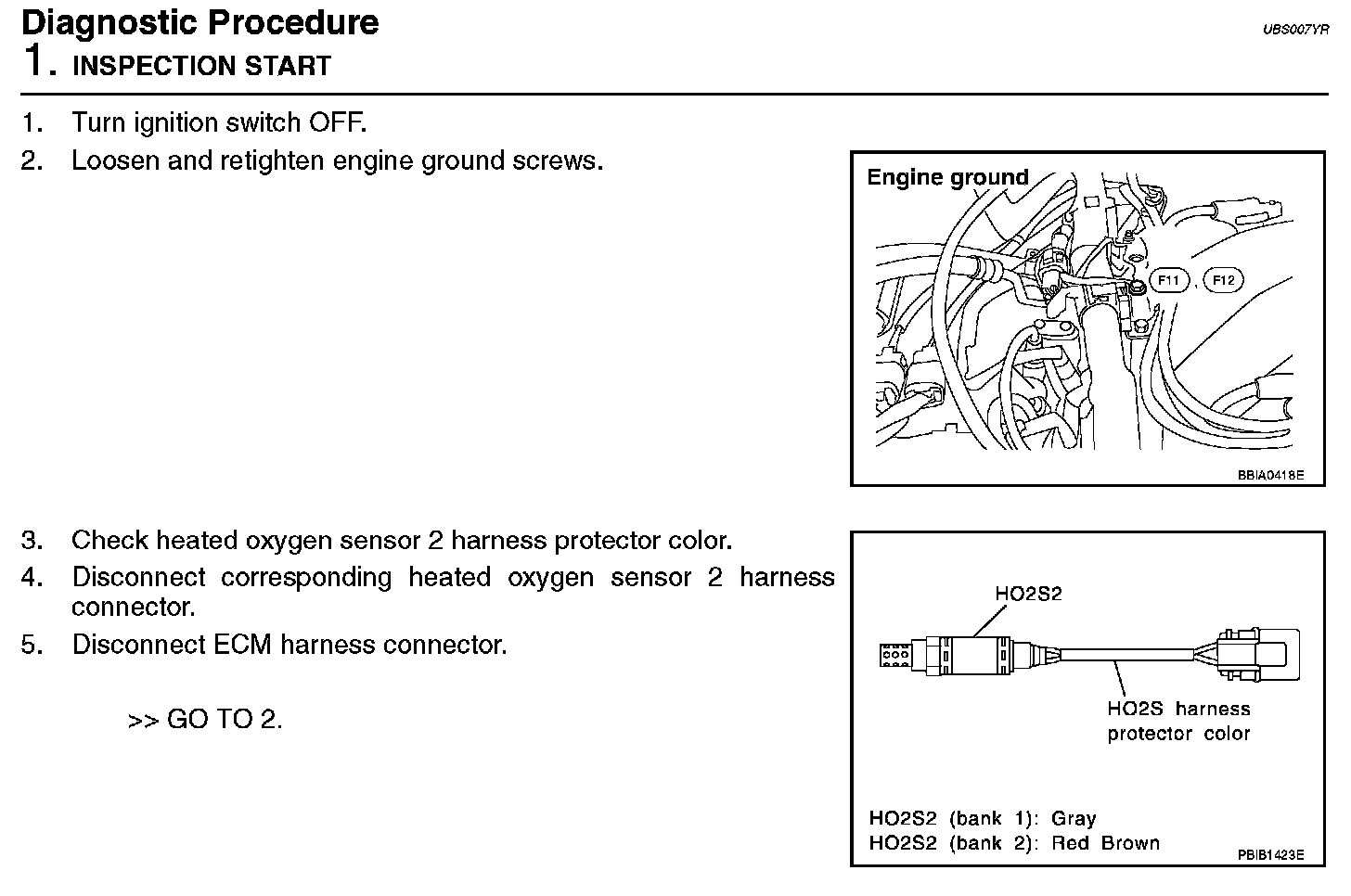 Diagnostic Procedure

UBS007YR

1. INSPECTION START

1. Turn ignition switch OFF.
2. Loosen and retighten engine ground screws.

Engine ground

F11 , F12

BBIA0418E

3. Check heated oxygen sensor 2 harness protector color.
4. Disconnect corresponding heated oxygen sensor 2 harness connector.
5. Disconnect ECM harness connector.

>> GO TO 2.

HO2S2

HO2S harness protector color

HO2S2 (bank 1): Gray
HO2S2 (bank 2): Red Brown

PBIB1423E