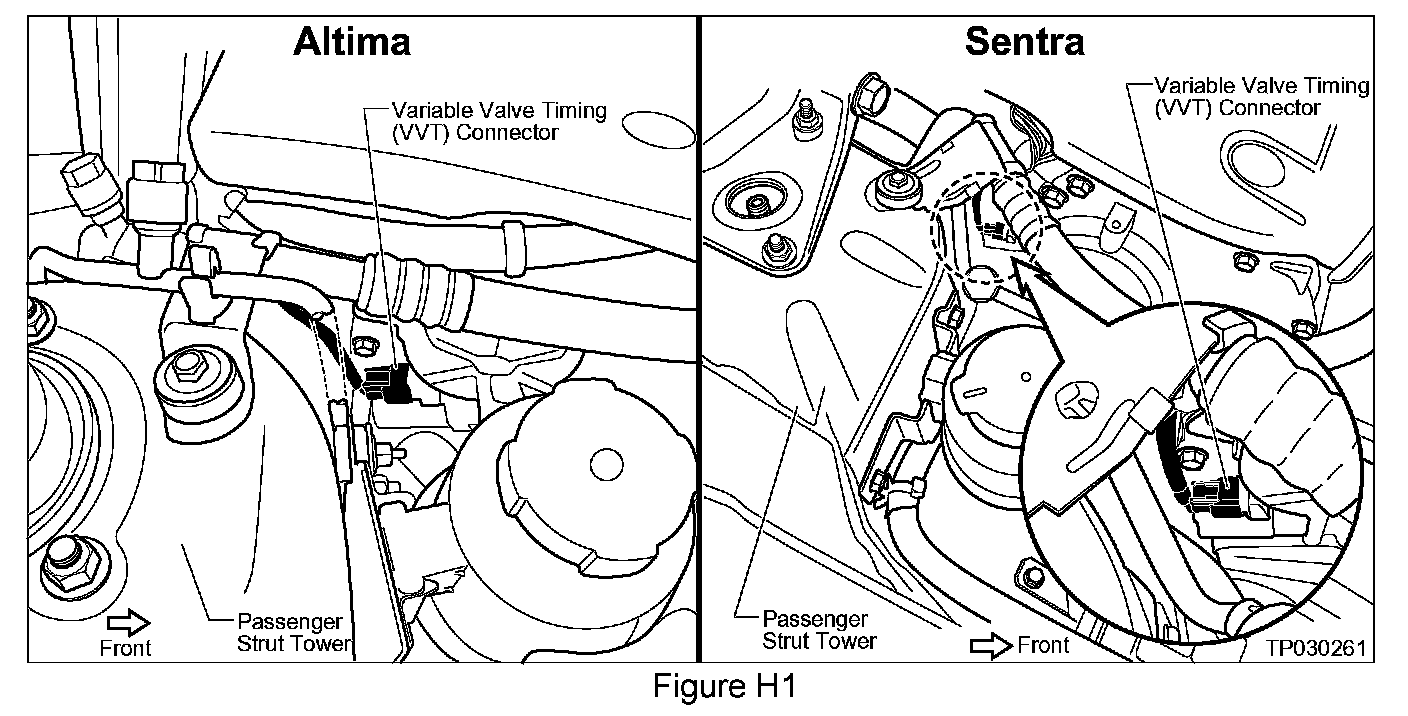 Altima

Variable Valve Timing (VVT) Connector

Front

Passenger Strut Tower

Sentra

Variable Valve Timing (VVT) Connector

Passenger Strut Tower

Front

TP030261

Figure H1