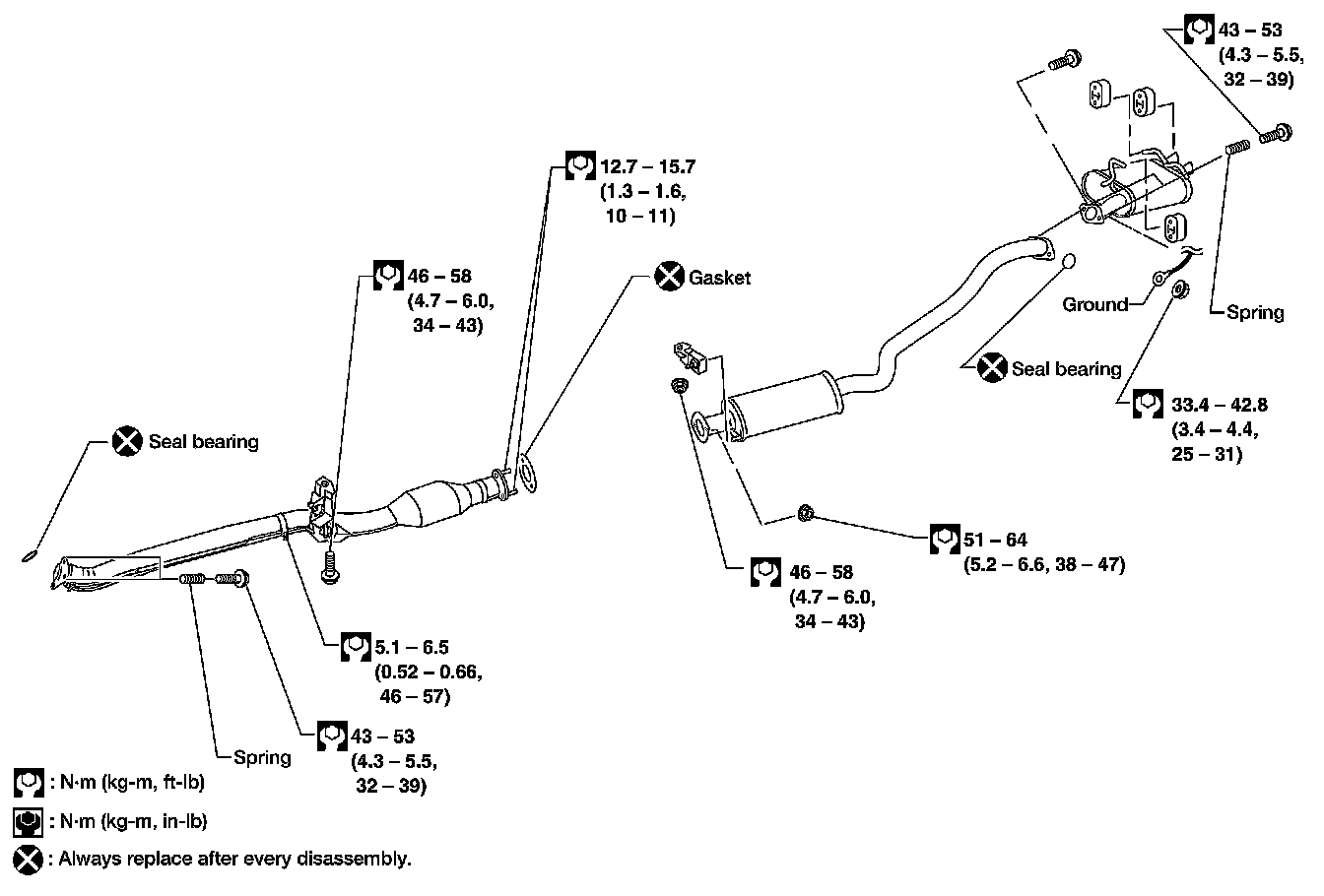 43 – 53
(4.3 – 5.5,
32 – 39)

12.7 – 15.7
(1.3 – 1.6,
10 – 11)

46 – 58
(4.7 – 6.0,
34 – 43)

Gasket

Ground

Spring

Seal bearing

33.4 – 42.8
(3.4 – 4.4,
25 – 31)

Seal bearing

51 – 64
(5.2 – 6.6, 38 – 47)

46 – 58
(4.7 – 6.0,
34 – 43)

5.1 – 6.5
(0.52 – 0.66,
46 – 57)

Spring

43 – 53
(4.3 – 5.5,
32 – 39)

: N·m (kg-m, ft-lb)

: N·m (kg-m, in-lb)

: Always replace after every disassembly.