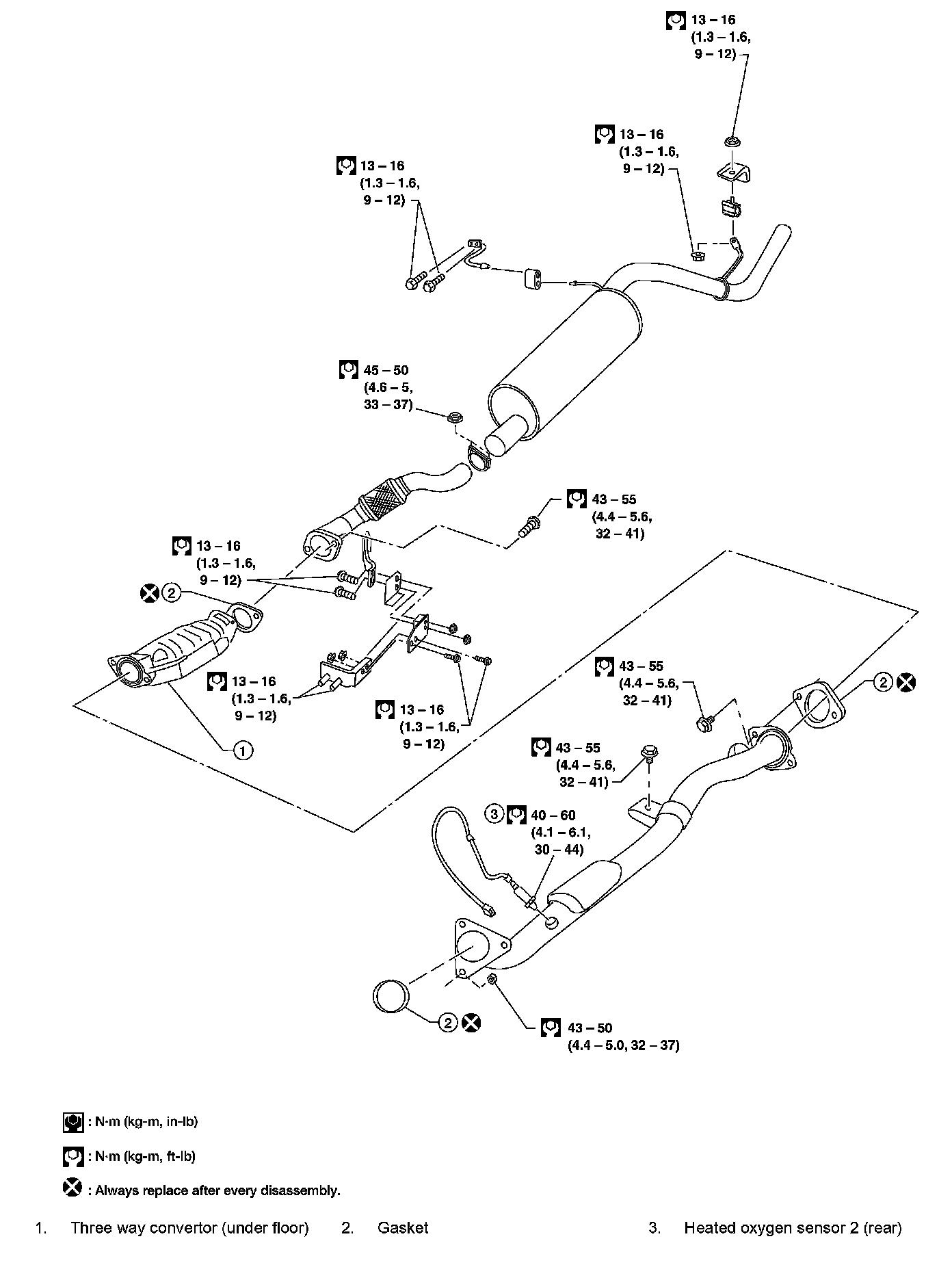 13 – 16 (1.3 – 1.6, 9 – 12)

13 – 16 (1.3 – 1.6, 9 – 12)

13 – 16 (1.3 – 1.6, 9 – 12)

45 – 50 (4.6 – 5, 33 – 37)

43 – 55 (4.4 – 5.6, 32 – 41)

13 – 16 (1.3 – 1.6, 9 – 12)

2

13 – 16 (1.3 – 1.6, 9 – 12)

13 – 16 (1.3 – 1.6, 9 – 12)

1

43 – 55 (4.4 – 5.6, 32 – 41)

2

43 – 55 (4.4 – 5.6, 32 – 41)

3 40 – 60 (4.1 – 6.1, 30 – 44)

2

43 – 50 (4.4 – 5.0, 32 – 37)

: N·m (kg-m, in-lb)

: N·m (kg-m, ft-lb)

: Always replace after every disassembly.

1. Three way convertor (under floor) 2. Gasket 3. Heated oxygen sensor 2 (rear)