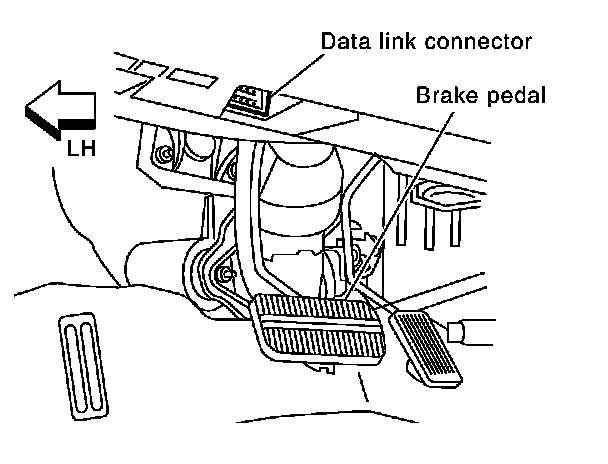 Data link connector
Brake pedal
LH