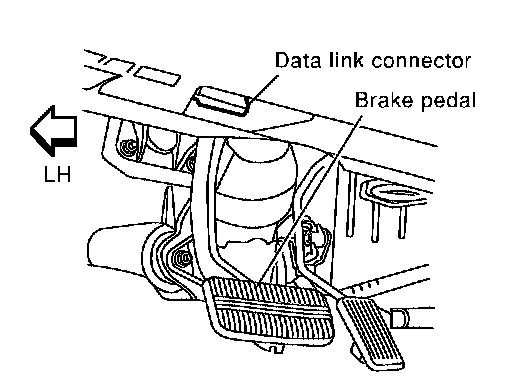 Data link connector

Brake pedal

LH