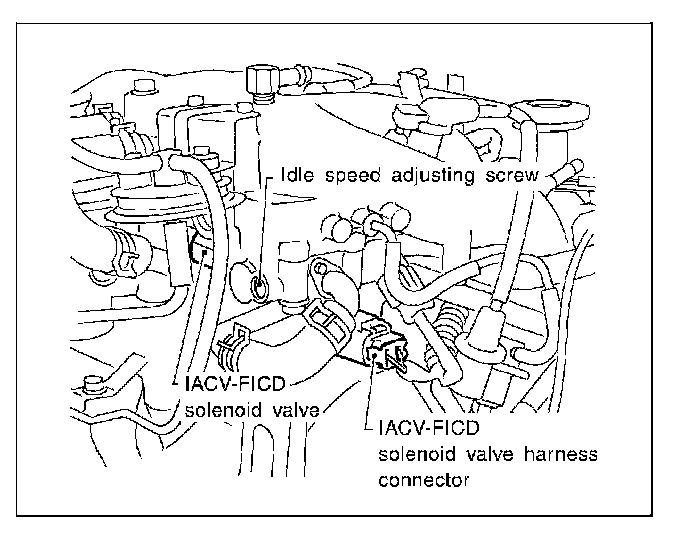 Idle speed adjusting screw

IACV-FICD
solenoid valve

IACV-FICD
solenoid valve harness
connector