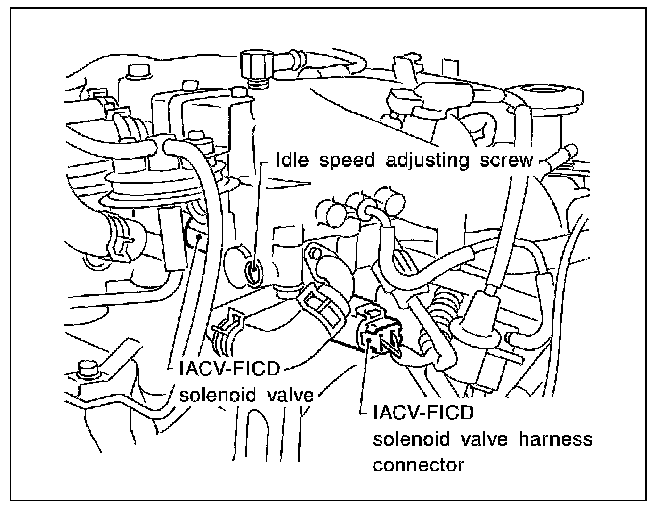 Idle speed adjusting screw

IACV-FICD solenoid valve

IACV-FICD solenoid valve harness connector