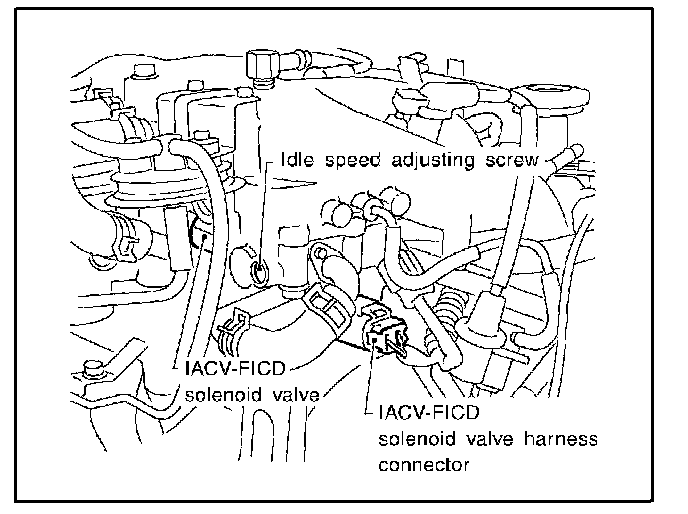 Idle speed adjusting screw

IACV-FICD solenoid valve

IACV-FICD solenoid valve harness connector