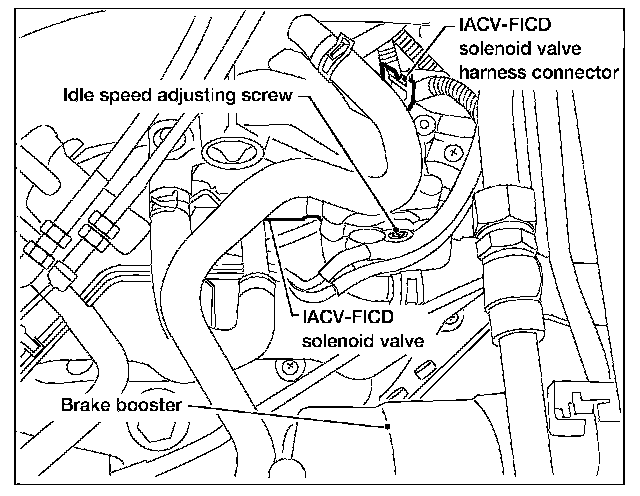 IACV-FICD solenoid valve harness connector

Idle speed adjusting screw

IACV-FICD solenoid valve

Brake booster